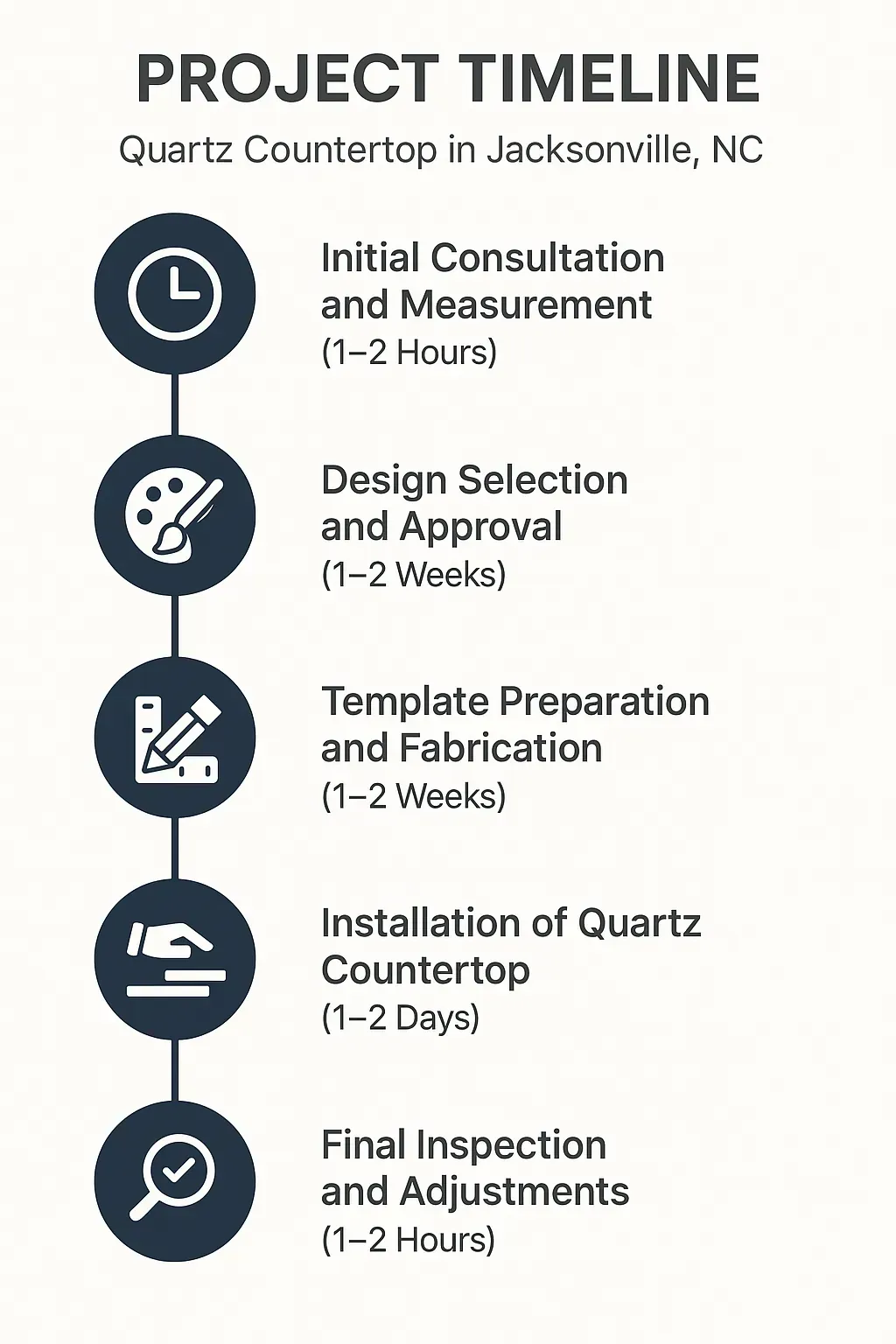 PROJECT TIMELINE

Quartz Countertop in Jacksonville, NC

Initial Consultation and Measurement
(1–2 Hours)

Design Selection and Approval
(1–2 Weeks)

Template Preparation and Fabrication
(1–2 Weeks)

Installation of Quartz Countertop
(1–2 Days)

Final Inspection and Adjustments
(1–2 Hours)