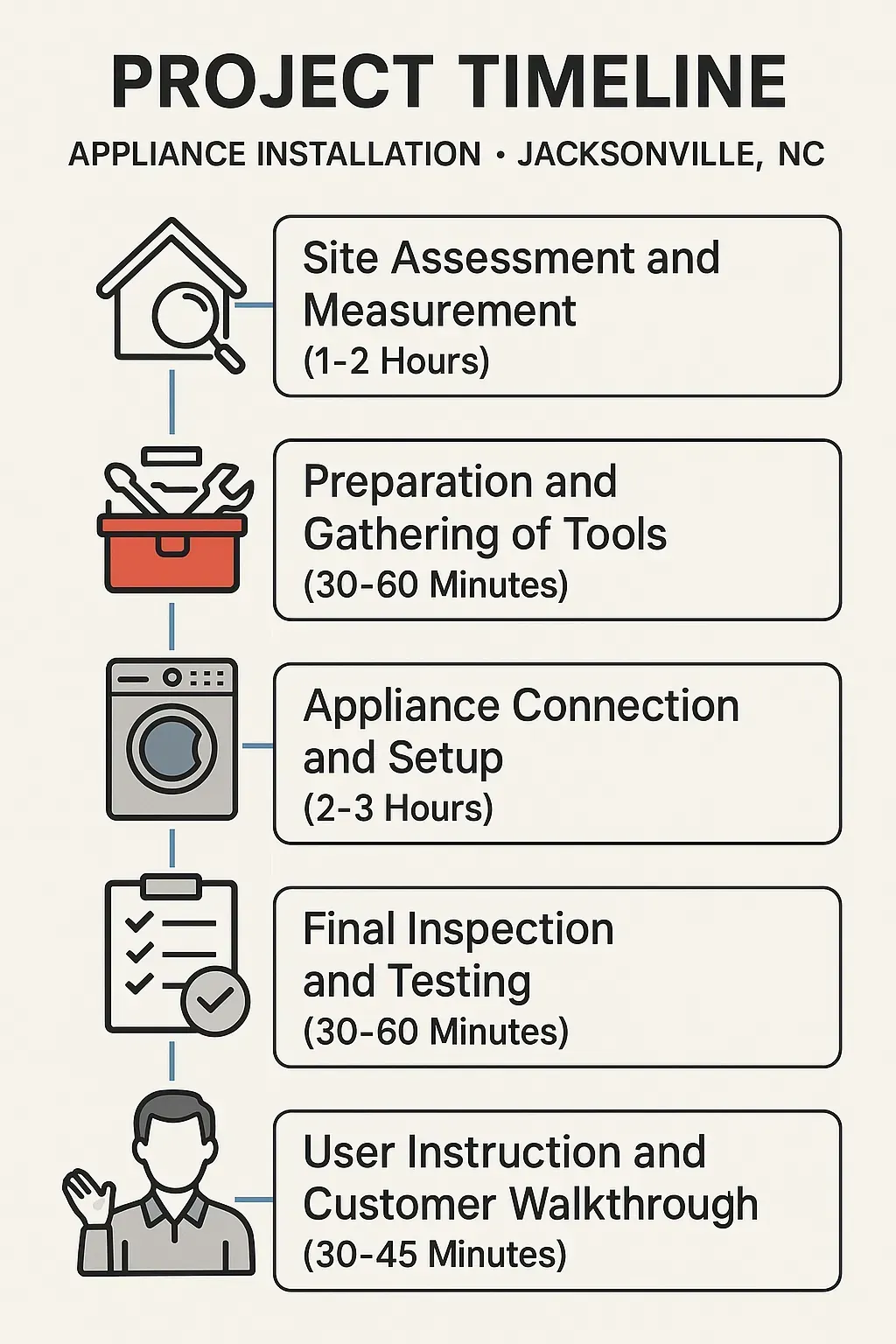 PROJECT TIMELINE

APPLIANCE INSTALLATION • JACKSONVILLE, NC

Site Assessment and Measurement (1-2 Hours)

Preparation and Gathering of Tools (30-60 Minutes)

Appliance Connection and Setup (2-3 Hours)

Final Inspection and Testing (30-60 Minutes)

User Instruction and Customer Walkthrough (30-45 Minutes)