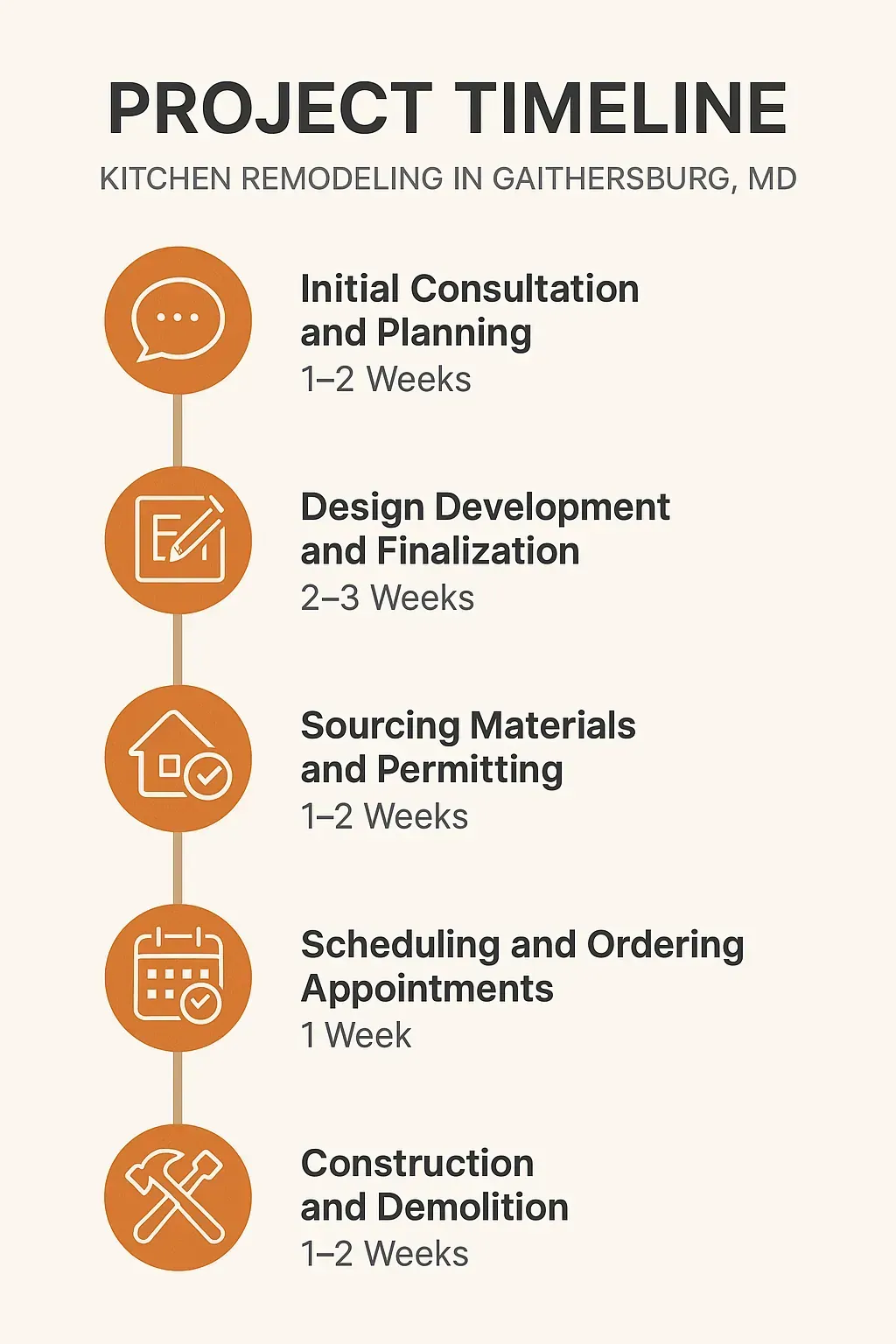 PROJECT TIMELINE

KITCHEN REMODELING IN GAITHERSBURG, MD

Initial Consultation and Planning
1–2 Weeks

Design Development and Finalization
2–3 Weeks

Sourcing Materials and Permitting
1–2 Weeks

Scheduling and Ordering Appointments
1 Week

Construction and Demolition
1–2 Weeks