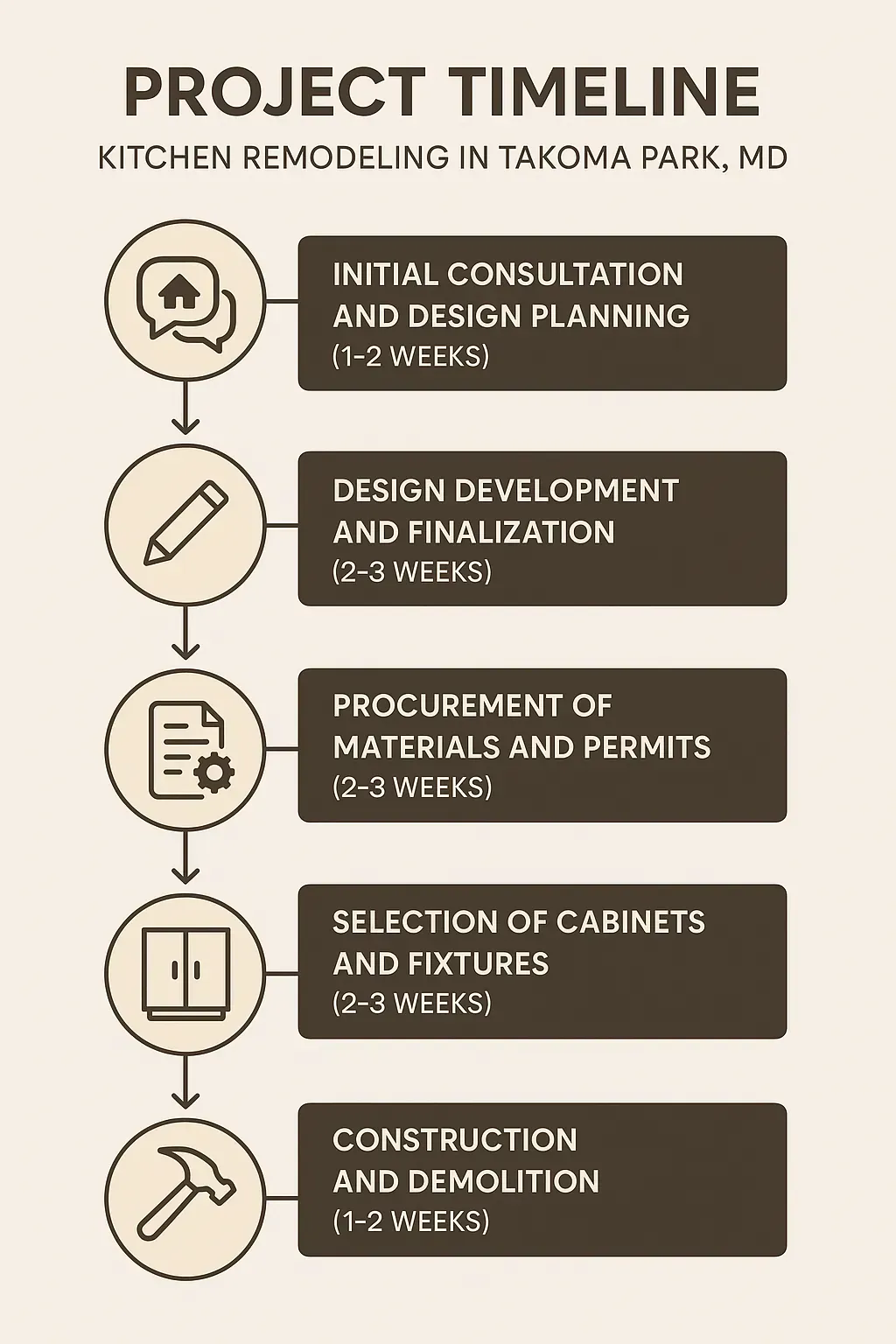 PROJECT TIMELINE

KITCHEN REMODELING IN TAKOMA PARK, MD

INITIAL CONSULTATION AND DESIGN PLANNING (1-2 WEEKS)

DESIGN DEVELOPMENT AND FINALIZATION (2-3 WEEKS)

PROCUREMENT OF MATERIALS AND PERMITS (2-3 WEEKS)

SELECTION OF CABINETS AND FIXTURES (2-3 WEEKS)

CONSTRUCTION AND DEMOLITION (1-2 WEEKS)