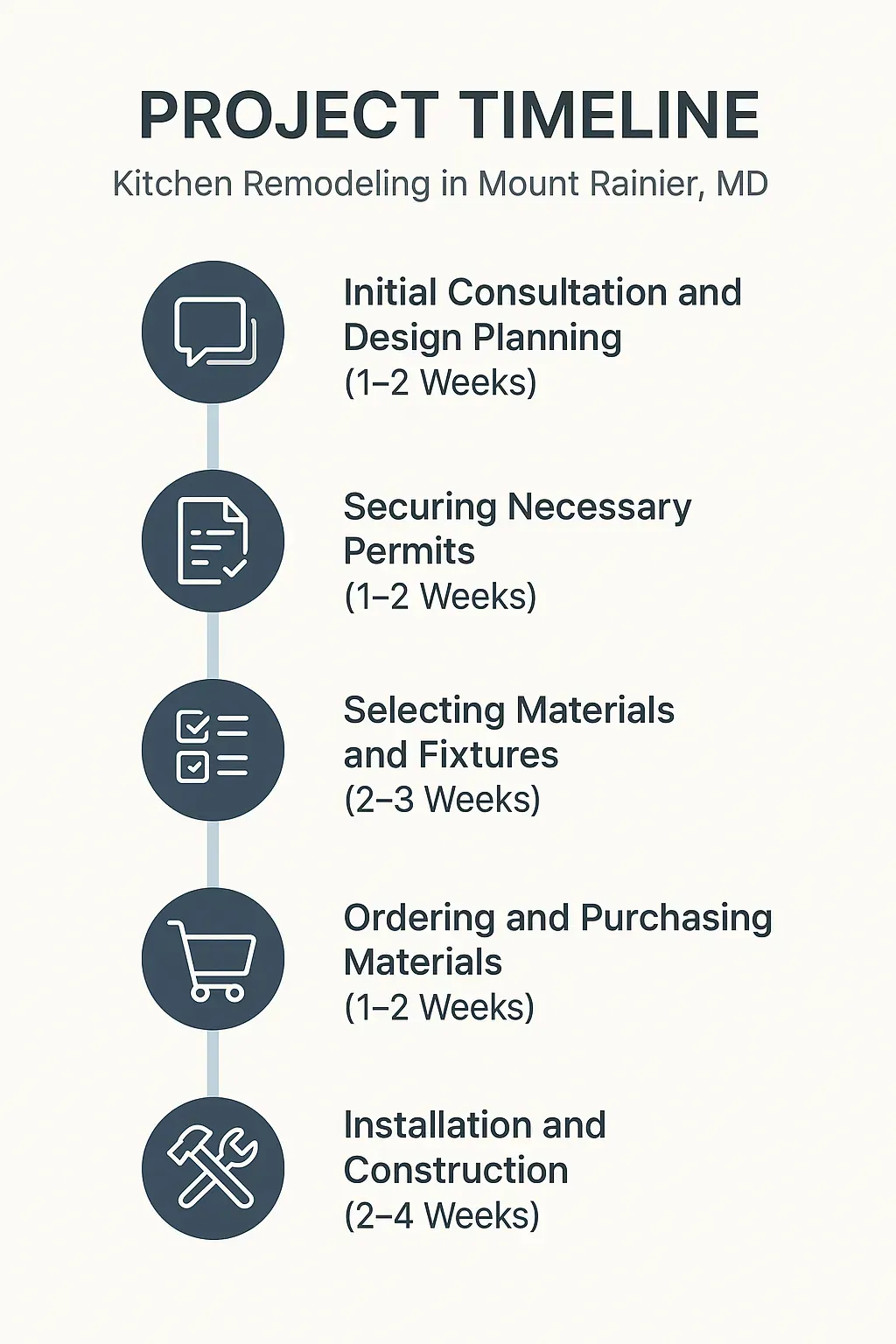 PROJECT TIMELINE

Kitchen Remodeling in Mount Rainier, MD

Initial Consultation and Design Planning
(1–2 Weeks)

Securing Necessary Permits
(1–2 Weeks)

Selecting Materials and Fixtures
(2–3 Weeks)

Ordering and Purchasing Materials
(1–2 Weeks)

Installation and Construction
(2–4 Weeks)