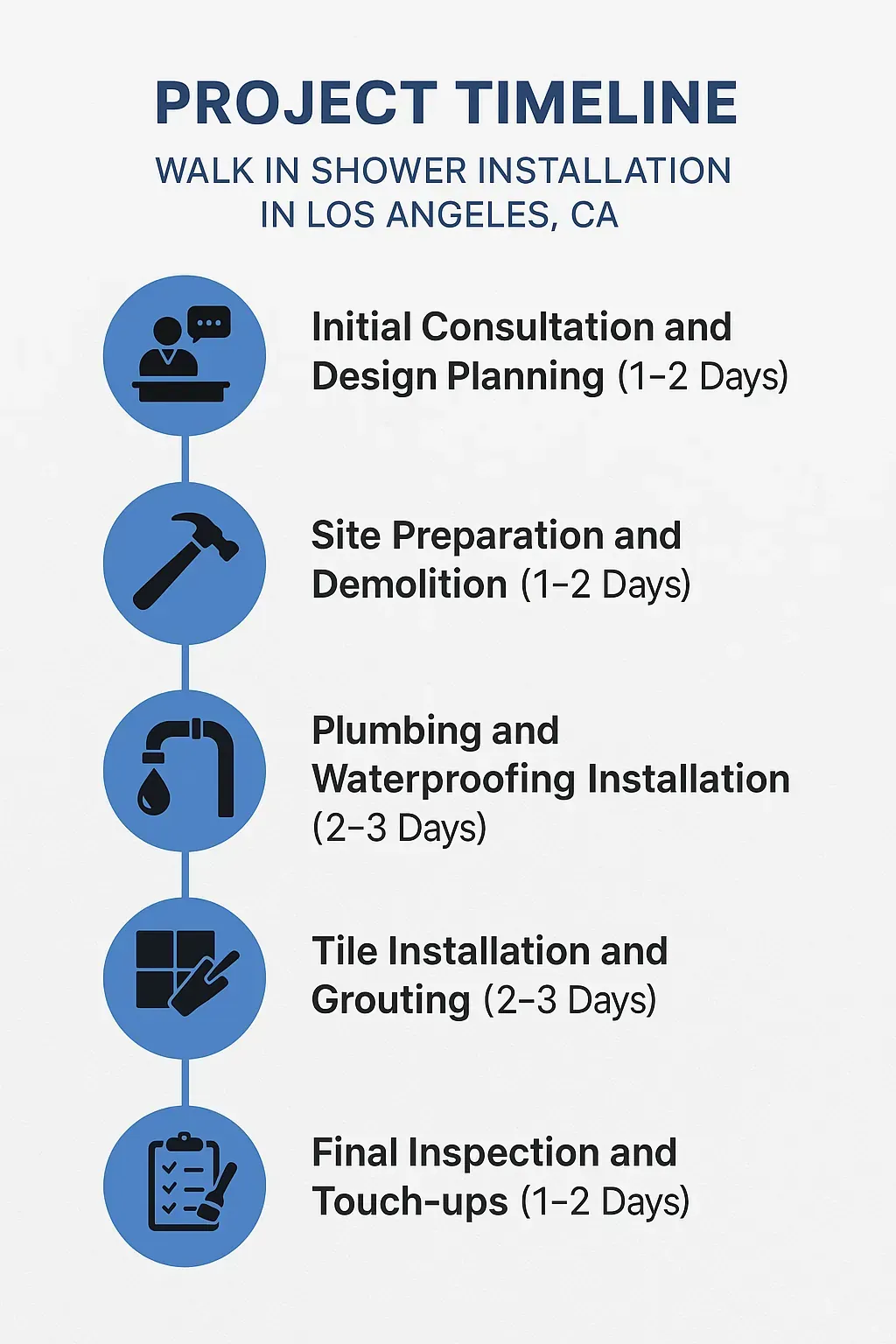 PROJECT TIMELINE

WALK IN SHOWER INSTALLATION IN LOS ANGELES, CA

Initial Consultation and Design Planning (1–2 Days)

Site Preparation and Demolition (1–2 Days)

Plumbing and Waterproofing Installation (2–3 Days)

Tile Installation and Grouting (2–3 Days)

Final Inspection and Touch-ups (1–2 Days)