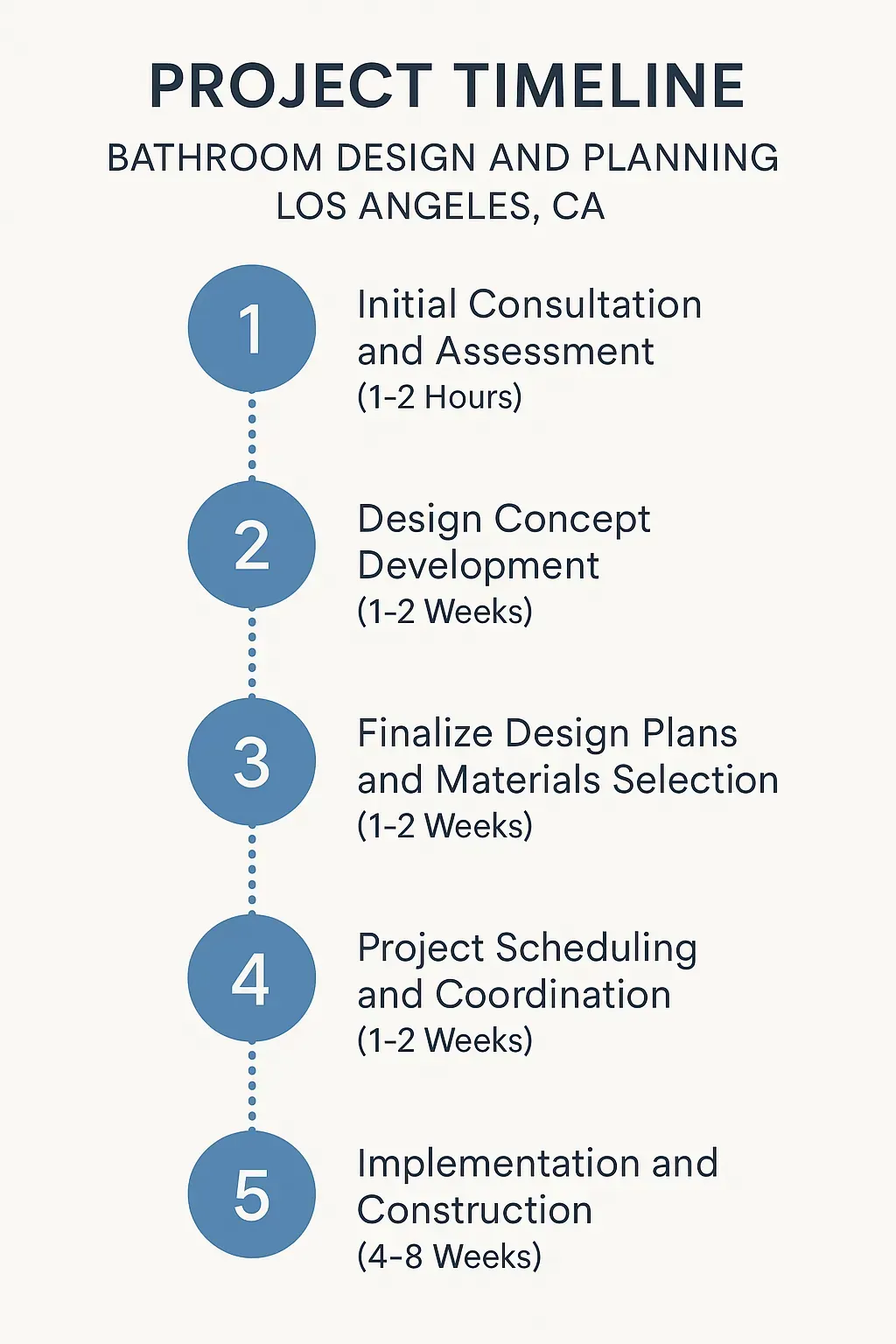 PROJECT TIMELINE

BATHROOM DESIGN AND PLANNING
LOS ANGELES, CA

1

Initial Consultation and Assessment
(1-2 Hours)

2

Design Concept Development
(1-2 Weeks)

3

Finalize Design Plans and Materials Selection
(1-2 Weeks)

4

Project Scheduling and Coordination
(1-2 Weeks)

5

Implementation and Construction
(4-8 Weeks)