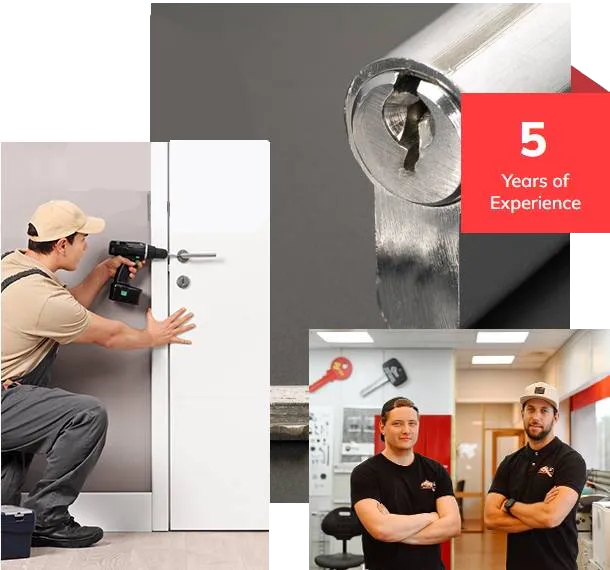 5
Years of
Experience