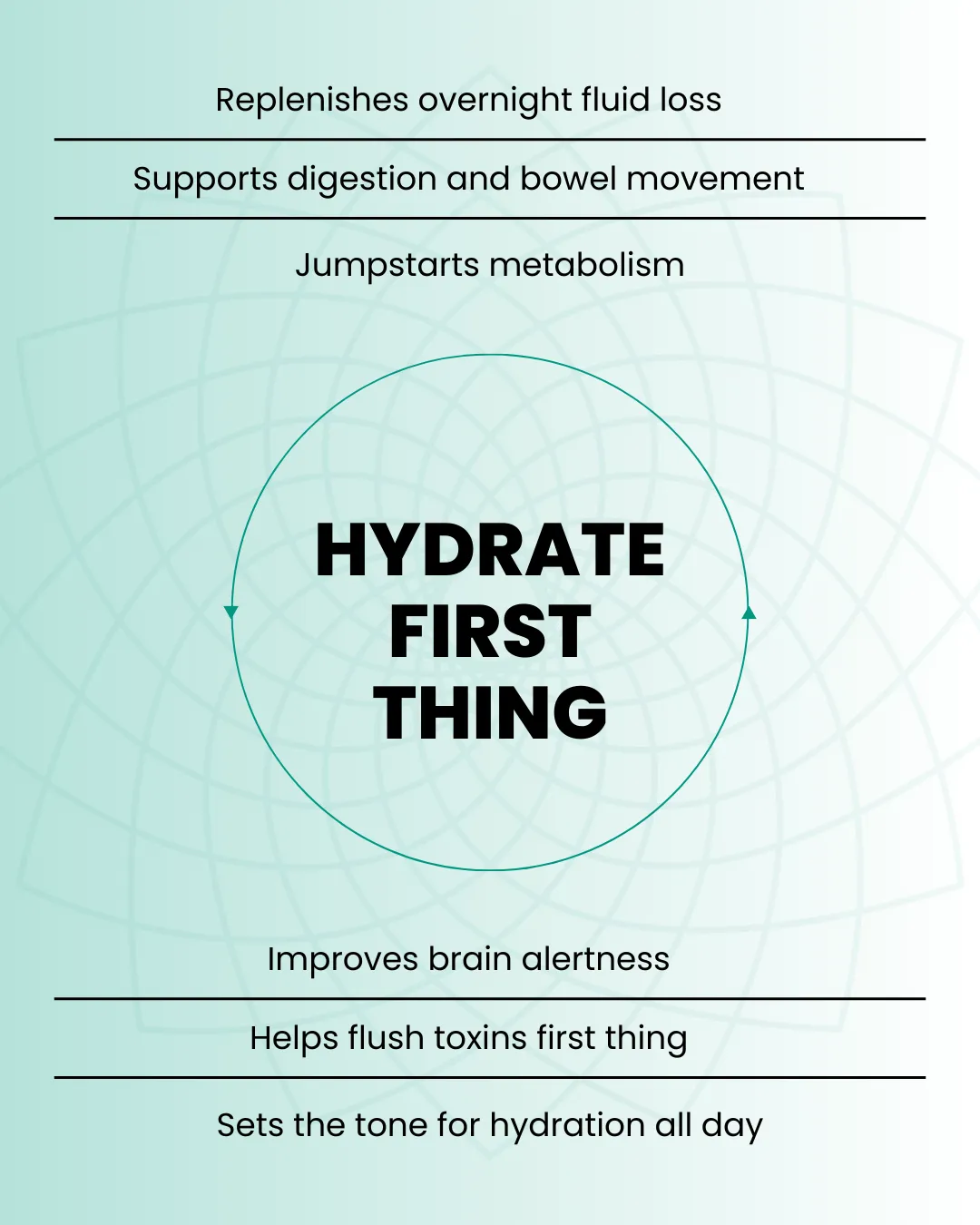 Replenishes overnight fluid loss

Supports digestion and bowel movement

Jumpstarts metabolism

HYDRATE FIRST THING

Improves brain alertness

Helps flush toxins first thing

Sets the tone for hydration all day