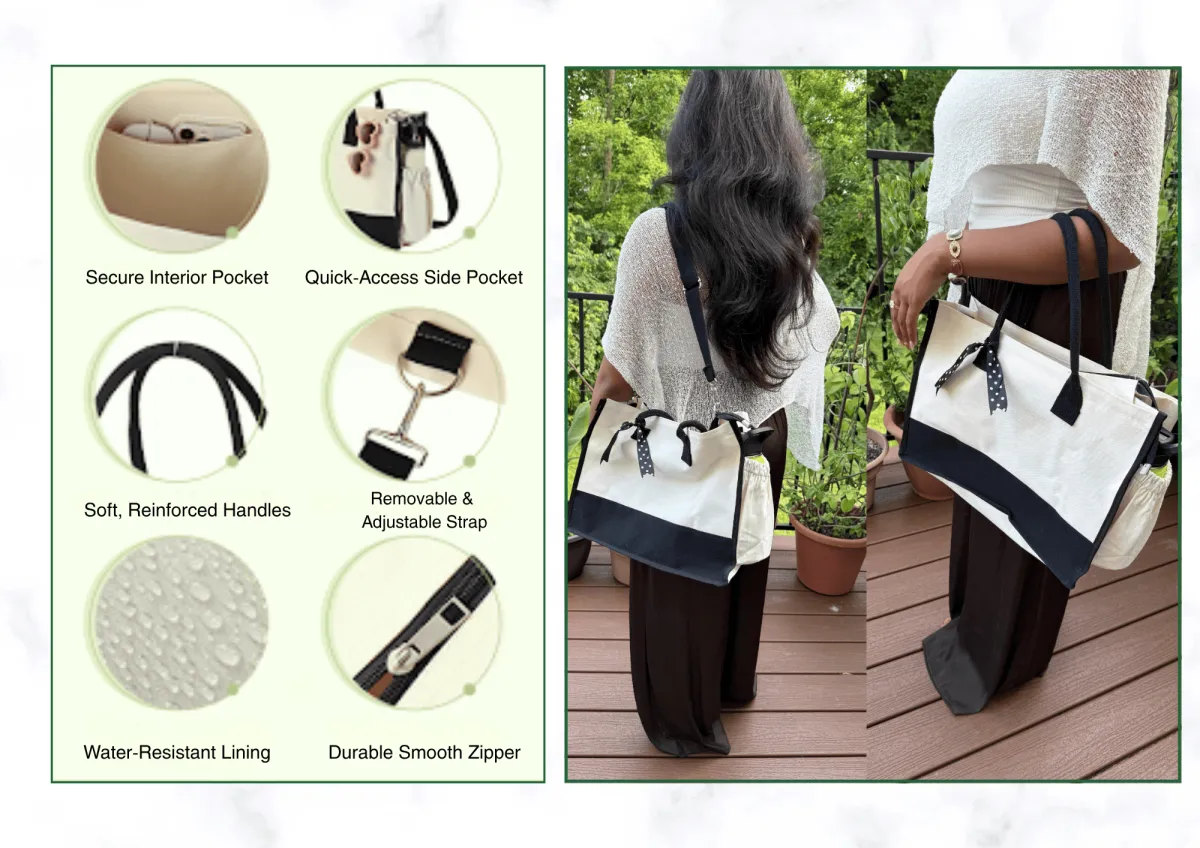 Secure Interior Pocket

Quick-Access Side Pocket

Soft, Reinforced Handles

Removable & Adjustable Strap

Water-Resistant Lining

Durable Smooth Zipper