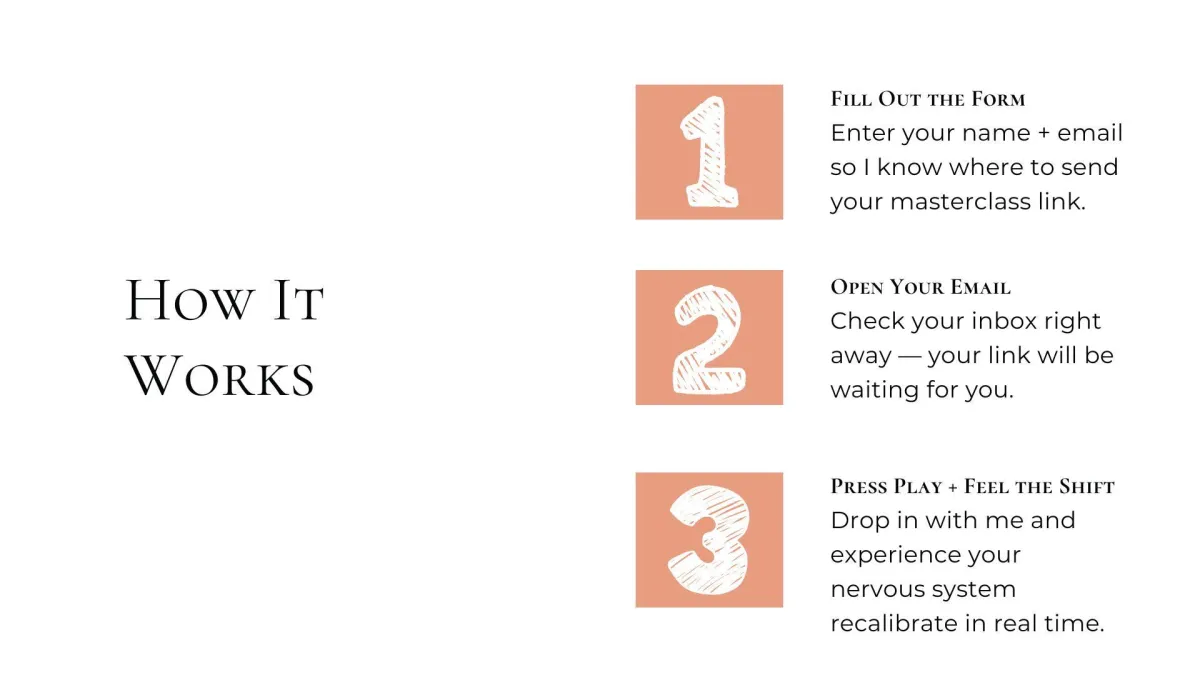 How It Works

1

Fill Out the Form
Enter your name + email so I know where to send your masterclass link.

2

Open Your Email
Check your inbox right away — your link will be waiting for you.

3

Press Play + Feel the Shift
Drop in with me and experience your nervous system recalibrate in real time.