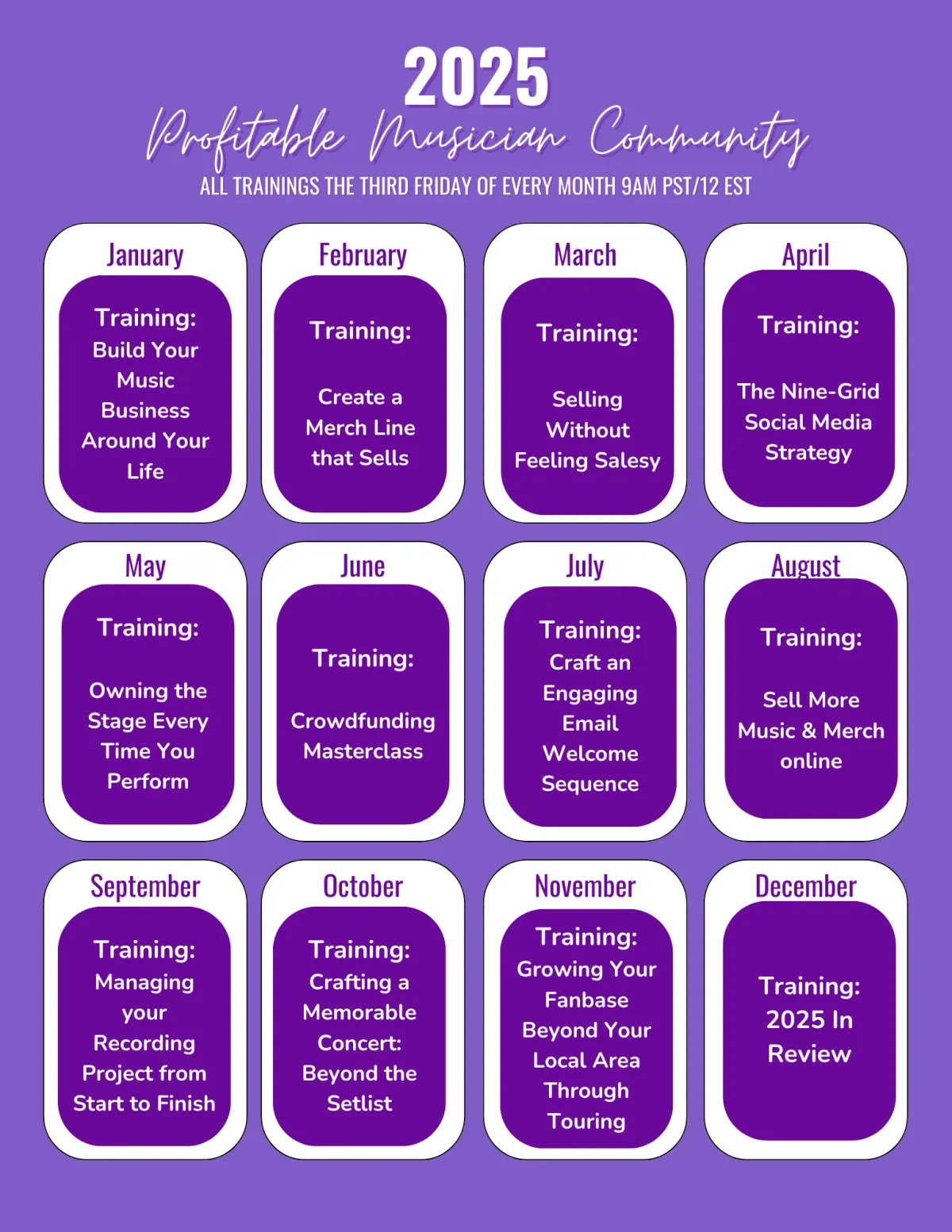 2025

Profitable Musician Community

ALL TRAININGS THE THIRD FRIDAY OF EVERY MONTH 9AM PST/12 EST

January

Training: Build Your Music Business Around Your Life

February

Training:

Create a Merch Line that Sells

March

Training:

Selling Without Feeling Salesy

April

Training:

The Nine-Grid Social Media Strategy

May

Training:

Owning the Stage Every Time You Perform

June

Training:

Crowdfunding Masterclass

July

Training: Craft an Engaging Email Welcome Sequence

August

Training:

Sell More Music & Merch online

September

Training: Managing your Recording Project from Start to Finish

October

Training: Crafting a Memorable Concert: Beyond the Setlist

November

Training: Growing Your Fanbase Beyond Your Local Area Through Touring

December

Training: 2025 In Review