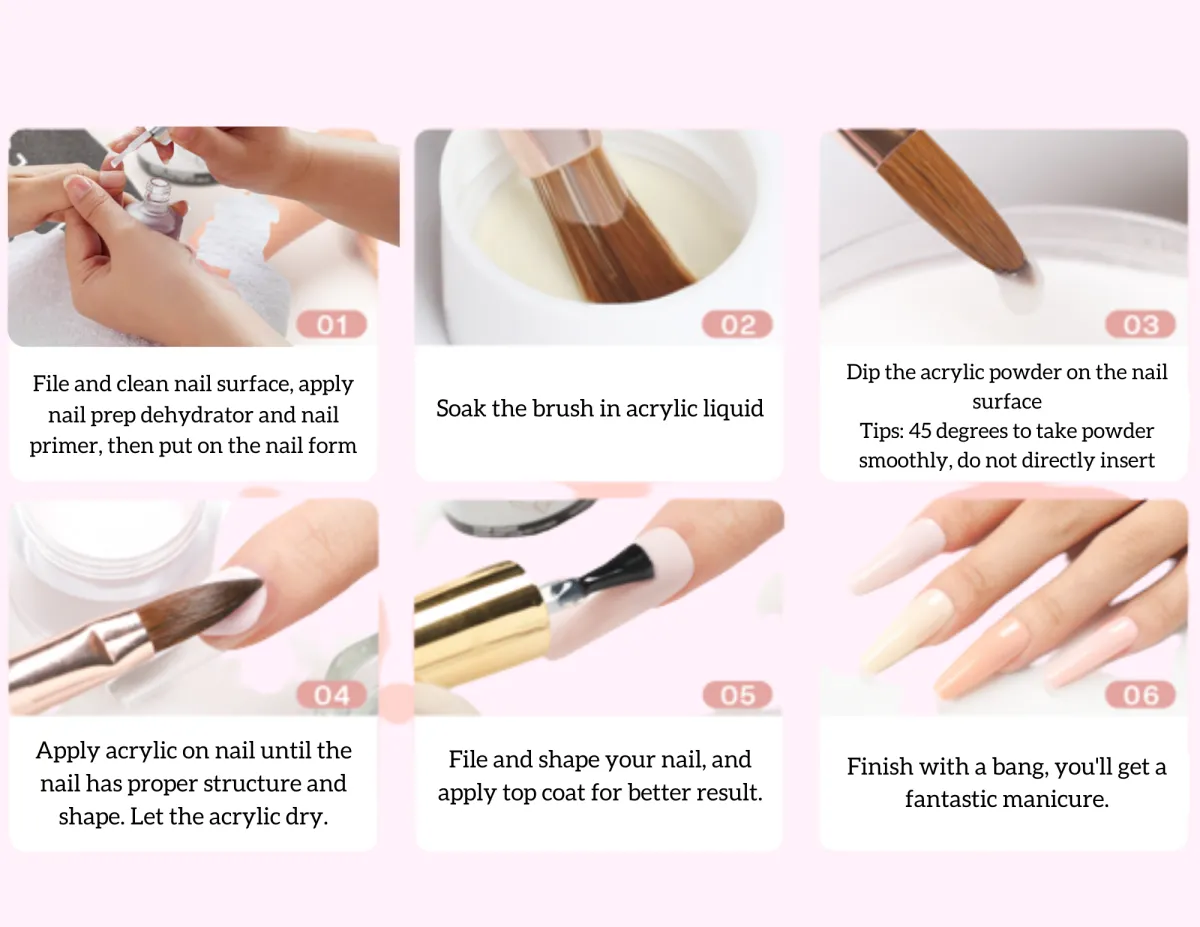 01

File and clean nail surface, apply nail prep dehydrator and nail primer, then put on the nail form

02

Soak the brush in acrylic liquid

03

Dip the acrylic powder on the nail surface
Tips: 45 degrees to take powder smoothly, do not directly insert

04

Apply acrylic on nail until the nail has proper structure and shape. Let the acrylic dry.

05

File and shape your nail, and apply top coat for better result.

06

Finish with a bang, you'll get a fantastic manicure.