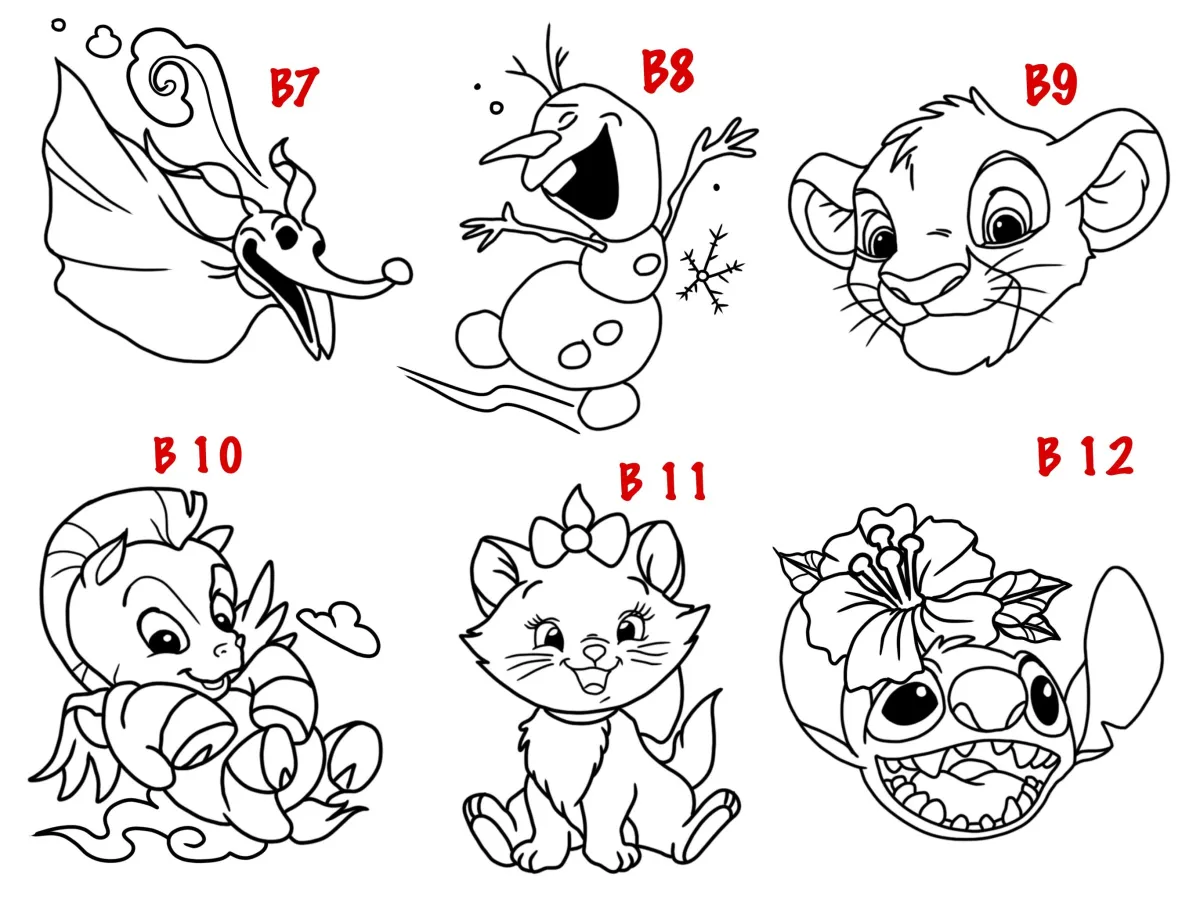 B7

B8

B9

B 10

B 11

B 12