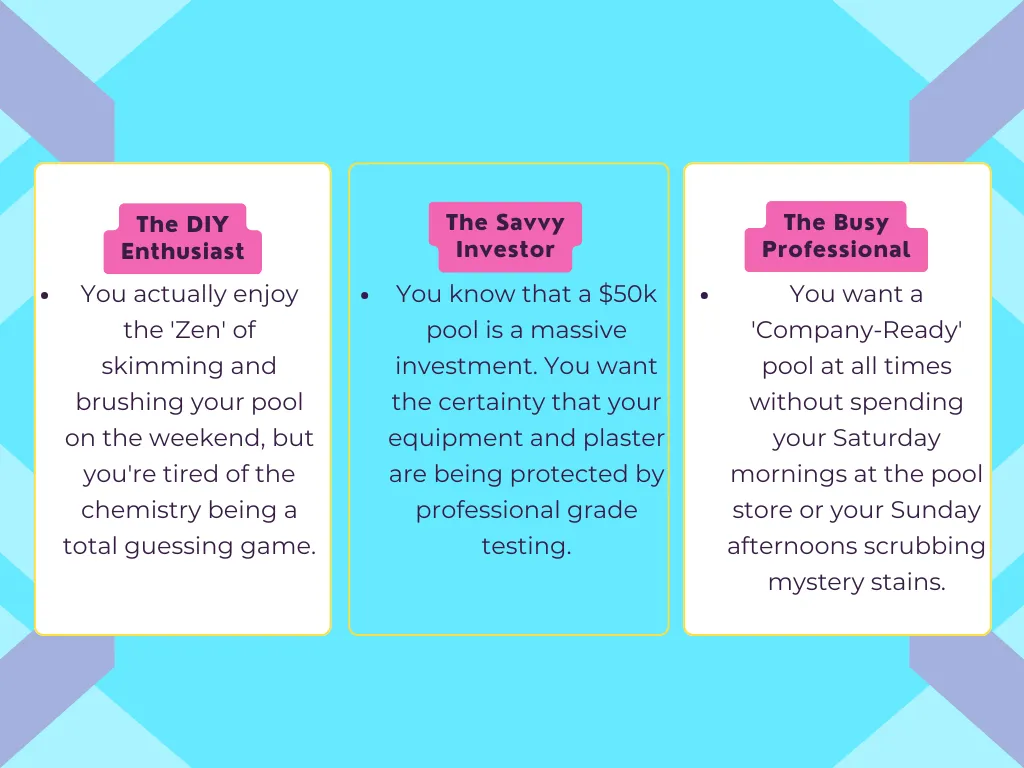 The DIY Enthusiast

• You actually enjoy the 'Zen' of skimming and brushing your pool on the weekend, but you're tired of the chemistry being a total guessing game.

The Savvy Investor

• You know that a $50k pool is a massive investment. You want the certainty that your equipment and plaster are being protected by professional grade testing.

The Busy Professional

• You want a 'Company-Ready' pool at all times without spending your Saturday mornings at the pool store or your Sunday afternoons scrubbing mystery stains.