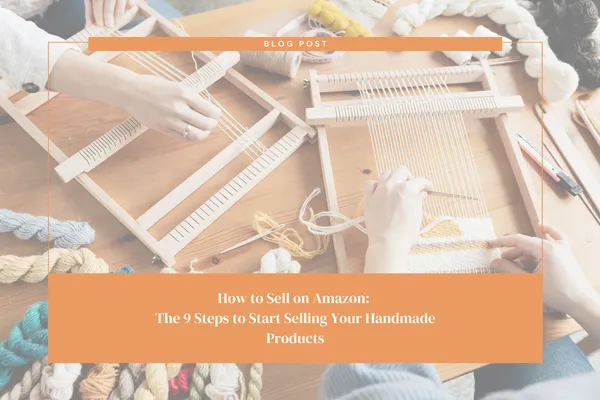 BLOG POST

How to Sell on Amazon:
The 9 Steps to Start Selling Your Handmade Products