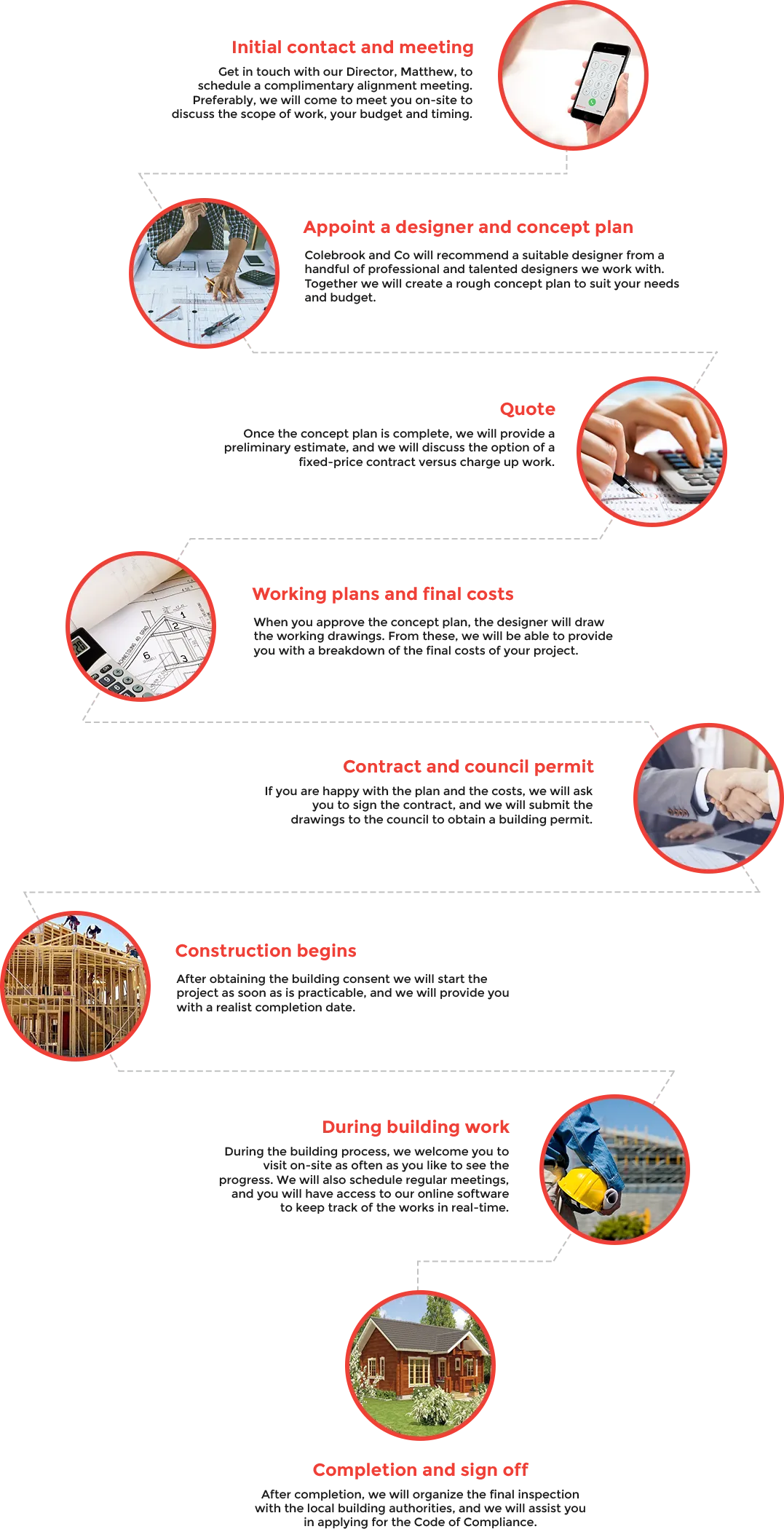 Initial contact and meeting

Get in touch with our Director, Matthew, to schedule a complimentary alignment meeting. Preferably, we will come to meet you on-site to discuss the scope of work, your budget and timing.

Appoint a designer and concept plan

Colebrook and Co will recommend a suitable designer from a handful of professional and talented designers we work with. Together we will create a rough concept plan to suit your needs and budget.

Quote

Once the concept plan is complete, we will provide a preliminary estimate, and we will discuss the option of a fixed-price contract versus charge up work.

Working plans and final costs

When you approve the concept plan, the designer will draw the working drawings. From these, we will be able to provide you with a breakdown of the final costs of your project.

Contract and council permit

If you are happy with the plan and the costs, we will ask you to sign the contract, and we will submit the drawings to the council to obtain a building permit.

Construction begins

After obtaining the building consent we will start the project as soon as is practicable, and we will provide you with a realist completion date.

During building work

During the building process, we welcome you to visit on-site as often as you like to see the progress. We will also schedule regular meetings, and you will have access to our online software to keep track of the works in real-time.

Completion and sign off

After completion, we will organize the final inspection with the local building authorities, and we will assist you in applying for the Code of Compliance.