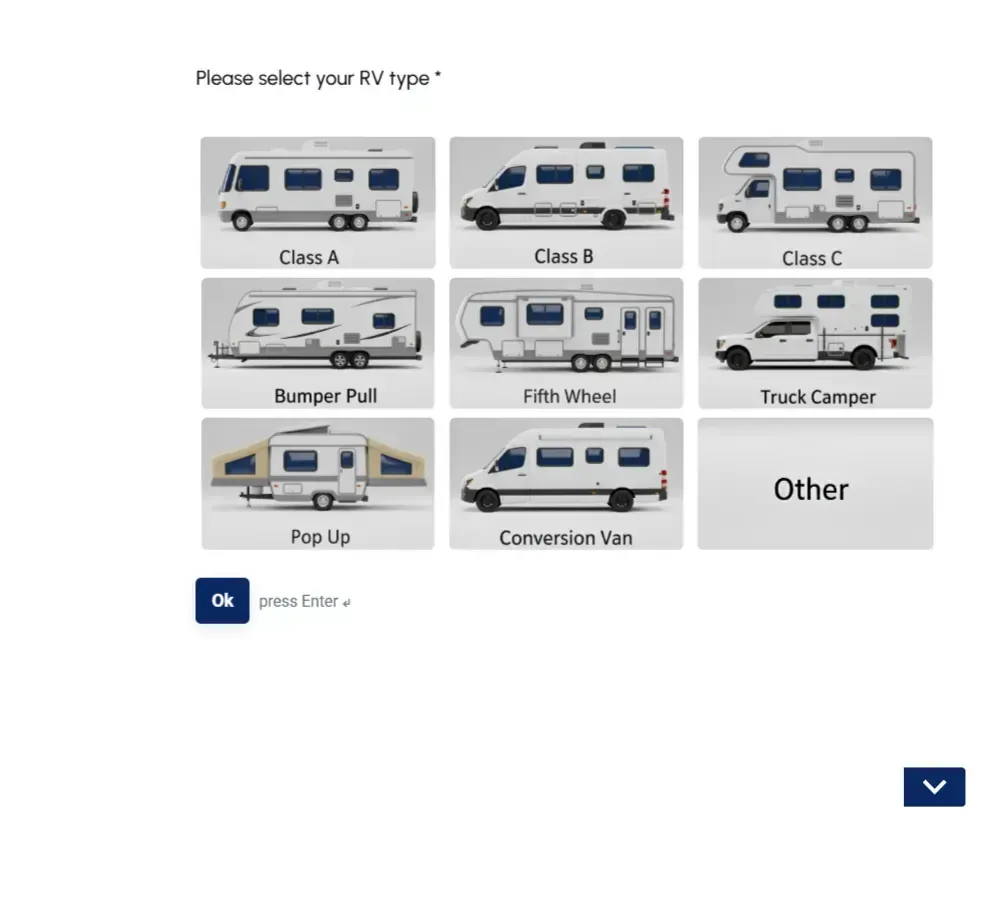 Please select your RV type *

Class A

Class B

Class C

Bumper Pull

Fifth Wheel

Truck Camper

Pop Up

Conversion Van

Other

Ok press Enter ↵