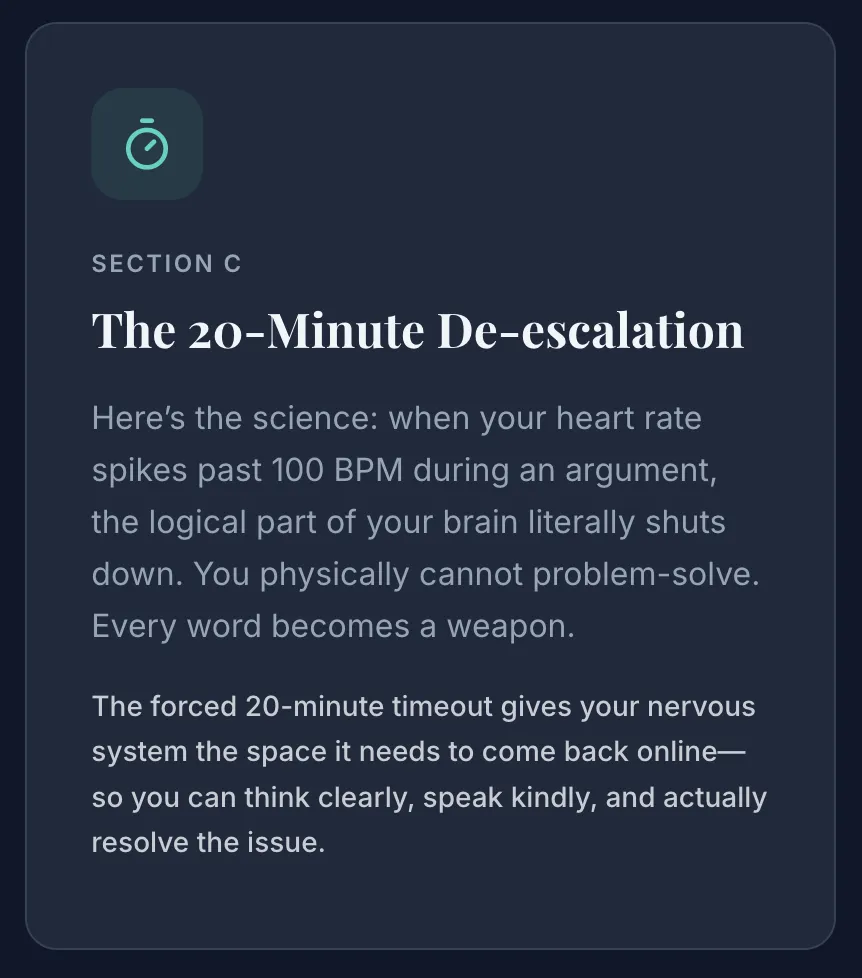 SECTION C

The 20-Minute De-escalation

Here's the science: when your heart rate spikes past 100 BPM during an argument, the logical part of your brain literally shuts down. You physically cannot problem-solve. Every word becomes a weapon.

The forced 20-minute timeout gives your nervous system the space it needs to come back online—so you can think clearly, speak kindly, and actually resolve the issue.