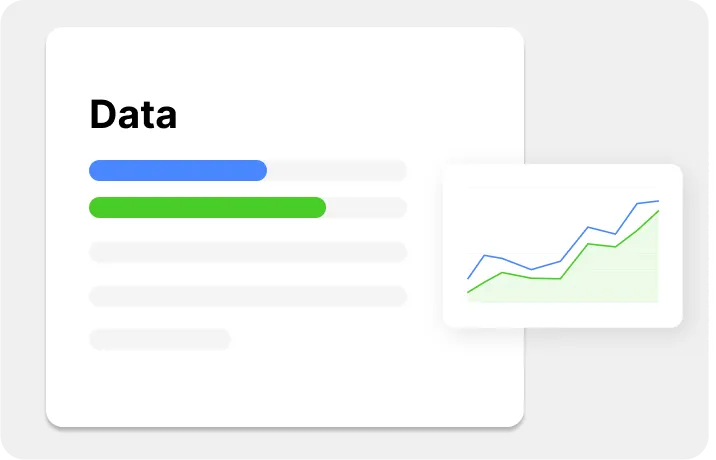 Data