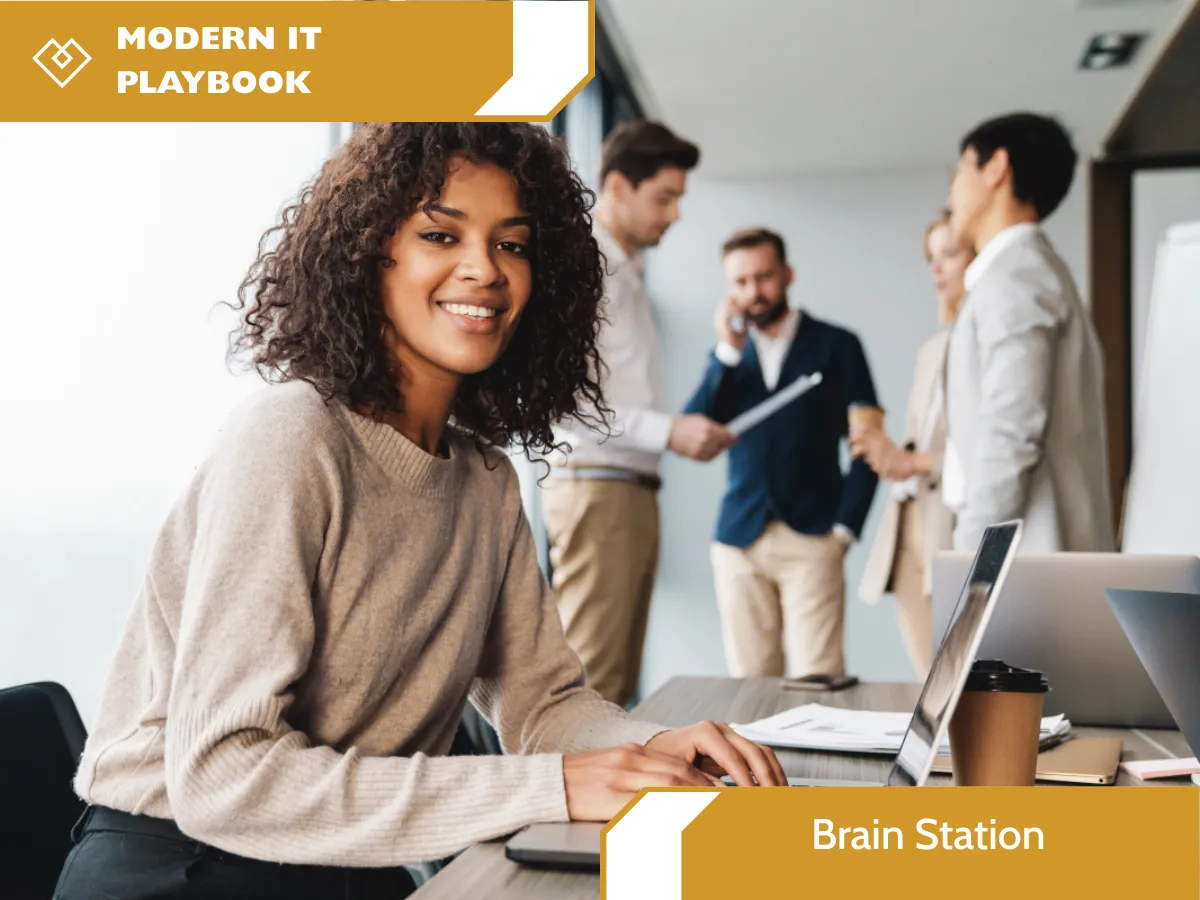 MODERN IT PLAYBOOK

Brain Station