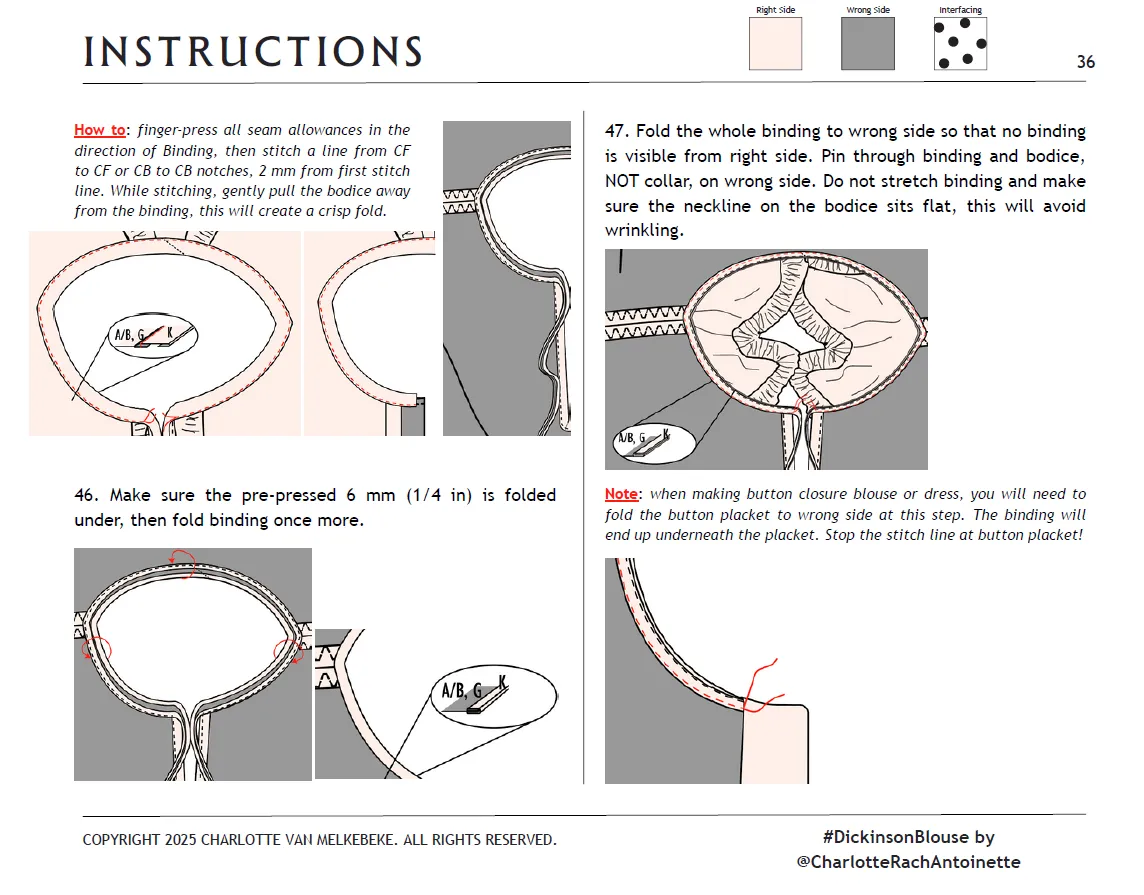 INSTRUCTIONS

Right Side

Wrong Side

Interfacing

36

How to: finger-press all seam allowances in the direction of Binding, then stitch a line from CF to CF or CB to CB notches, 2 mm from first stitch line. While stitching, gently pull the bodice away from the binding, this will create a crisp fold.

A/B, G K

46. Make sure the pre-pressed 6 mm (1/4 in) is folded under, then fold binding once more.

A/B, G K

47. Fold the whole binding to wrong side so that no binding is visible from right side. Pin through binding and bodice, NOT collar, on wrong side. Do not stretch binding and make sure the neckline on the bodice sits flat, this will avoid wrinkling.

A/B, G K

Note: when making button closure blouse or dress, you will need to fold the button placket to wrong side at this step. The binding will end up underneath the placket. Stop the stitch line at button placket!

COPYRIGHT 2025 CHARLOTTE VAN MELKEBEKE. ALL RIGHTS RESERVED.

#DickinsonBlouse by @CharlotteRachAntoinette