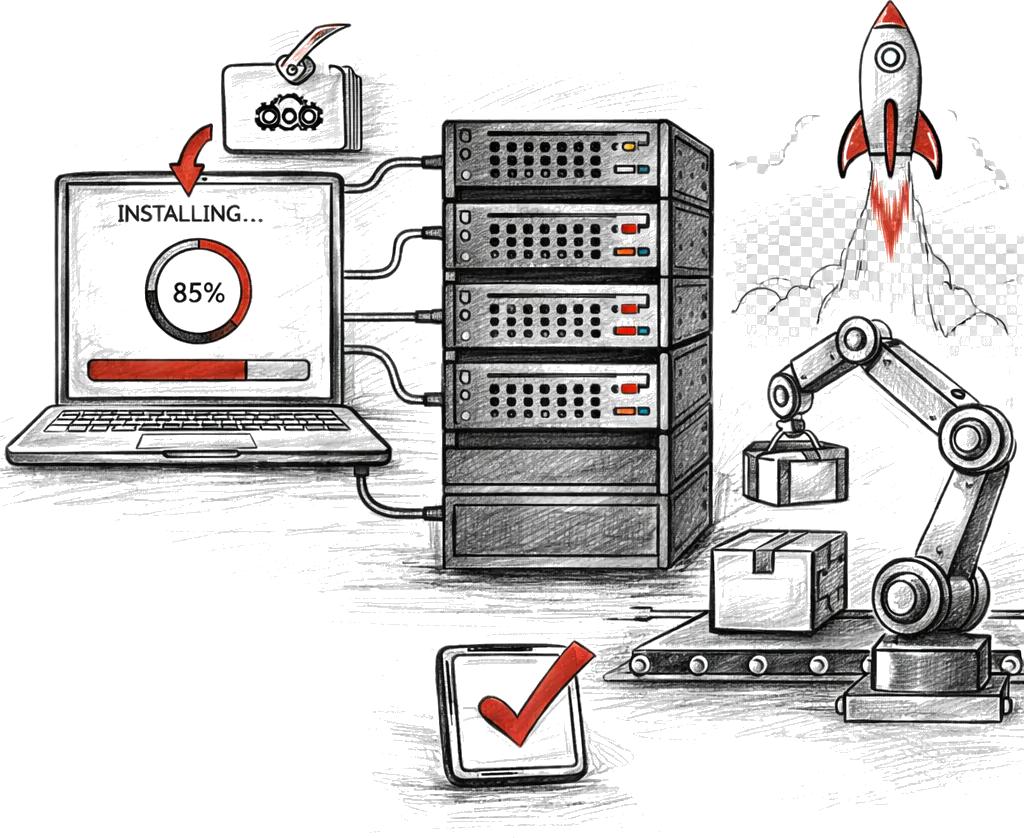 INSTALLING...
85%