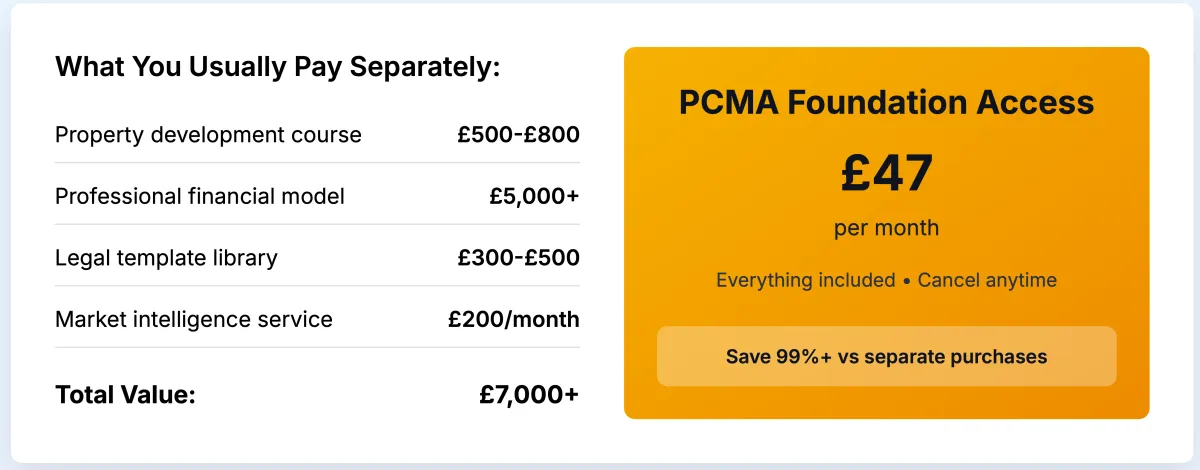 What You Usually Pay Separately:

| Property development course | £500-£800 |
|---|---|
| Professional financial model | £5,000+ |
| Legal template library | £300-£500 |
| Market intelligence service | £200/month |
| Total Value: | £7,000+ |

PCMA Foundation Access

£47

per month

Everything included • Cancel anytime

Save 99%+ vs separate purchases