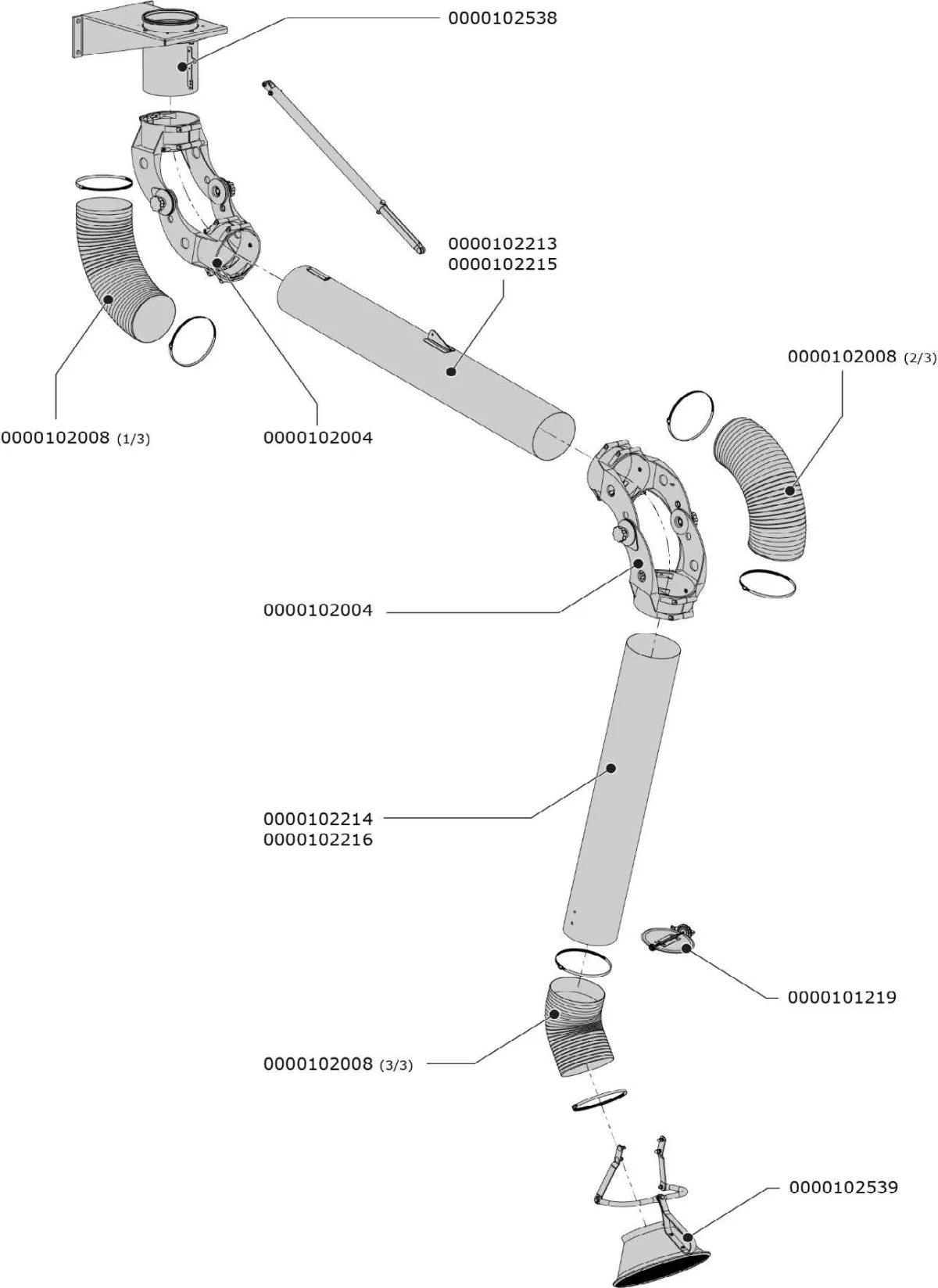 0000102538

0000102213
0000102215

0000102008 (2/3)

0000102008 (1/3)

0000102004

0000102004

0000102214
0000102216

0000101219

0000102008 (3/3)

0000102539