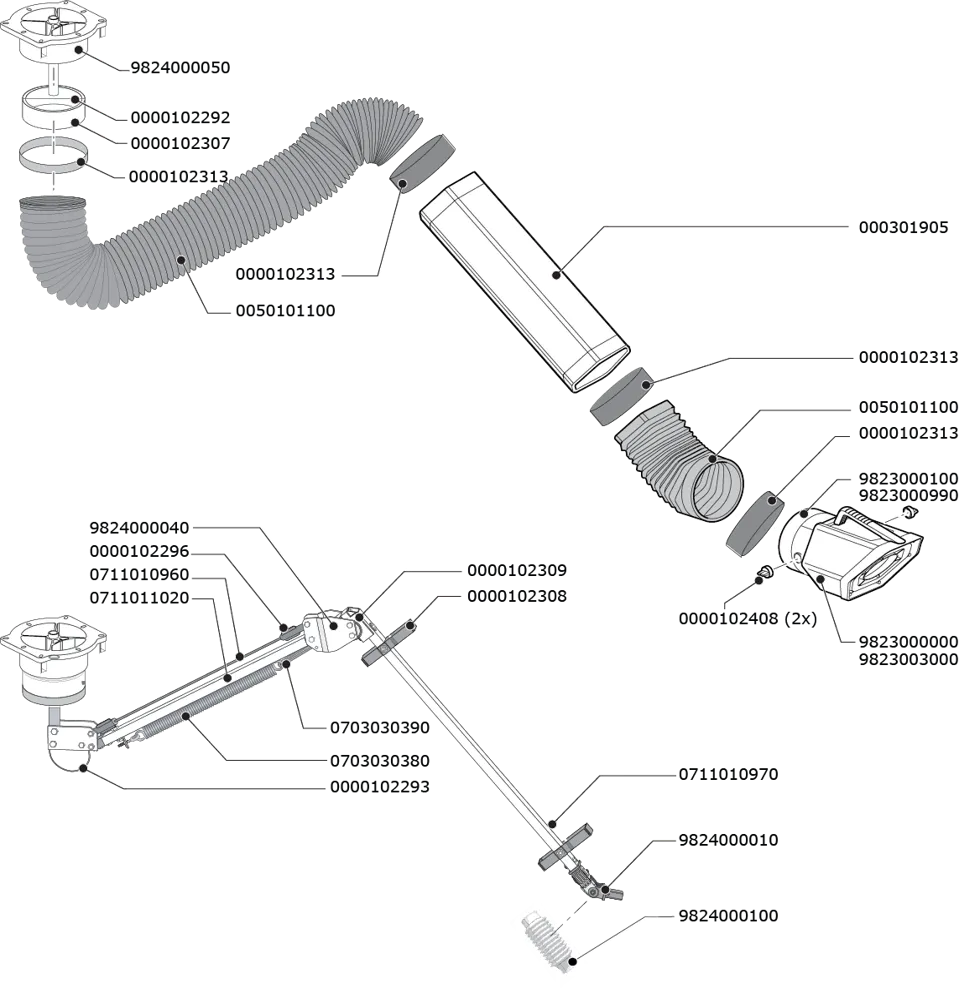 9824000050
0000102292
0000102307
0000102313
0000102313
0050101100
000301905
0000102313
0050101100
0000102313
9823000100
9823000990
0000102408 (2x)
9823000000
9823003000
9824000040
0000102296
0711010960
0711011020
0000102309
0000102308
0703030390
0703030380
0000102293
0711010970
9824000010
9824000100