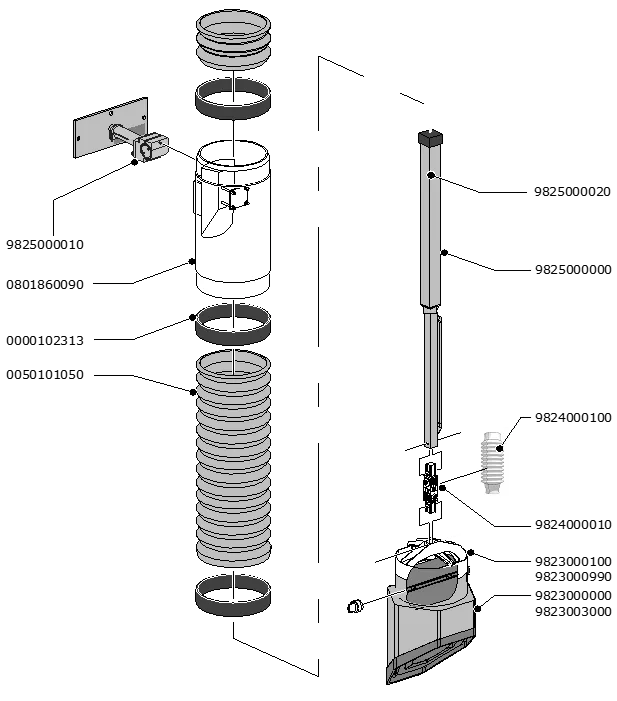 9825000010
0801860090
0000102313
0050101050
9825000020
9825000000
9824000100
9824000010
9823000100
9823000990
9823000000
9823003000