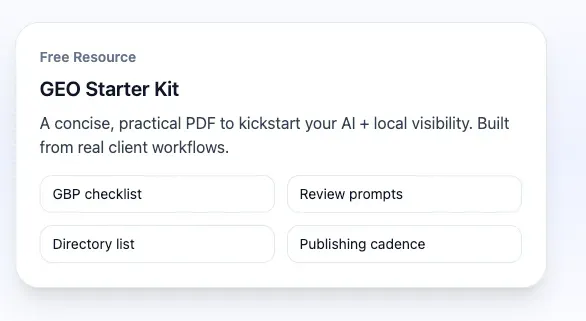 Free Resource

GEO Starter Kit

A concise, practical PDF to kickstart your AI + local visibility. Built from real client workflows.

GBP checklist

Review prompts

Directory list

Publishing cadence