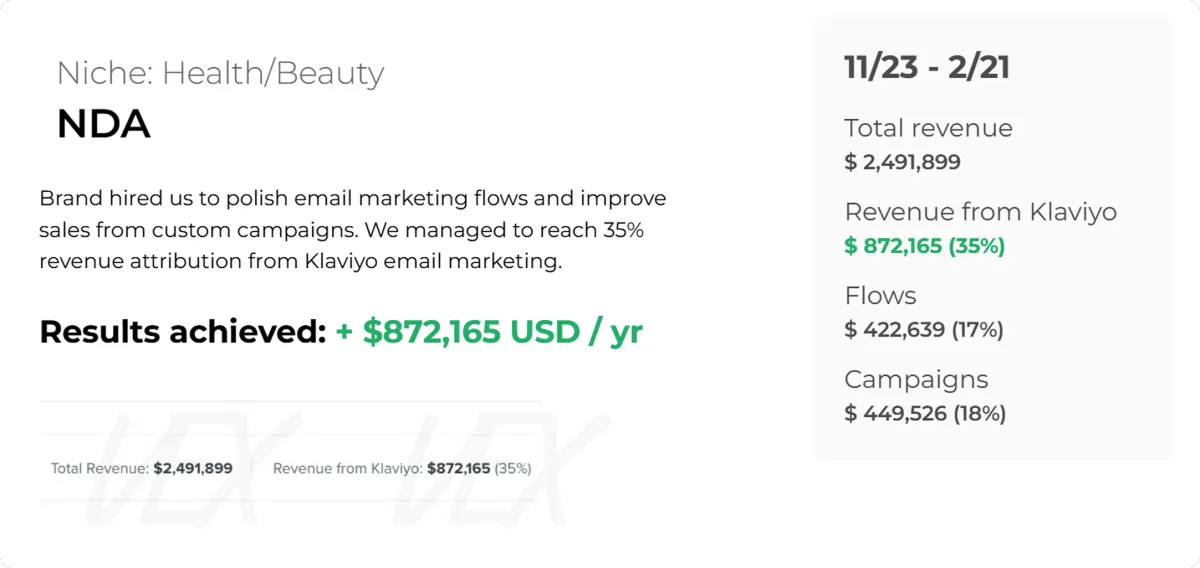 Niche: Health/Beauty

NDA

Brand hired us to polish email marketing flows and improve sales from custom campaigns. We managed to reach 35% revenue attribution from Klaviyo email marketing.

Results achieved: + $872,165 USD / yr

VEX VEX

Total Revenue: $2,491,899 | Revenue from Klaviyo: $872,165 (35%)

11/23 - 2/21

Total revenue
$ 2,491,899

Revenue from Klaviyo
$ 872,165 (35%)

Flows
$ 422,639 (17%)

Campaigns
$ 449,526 (18%)