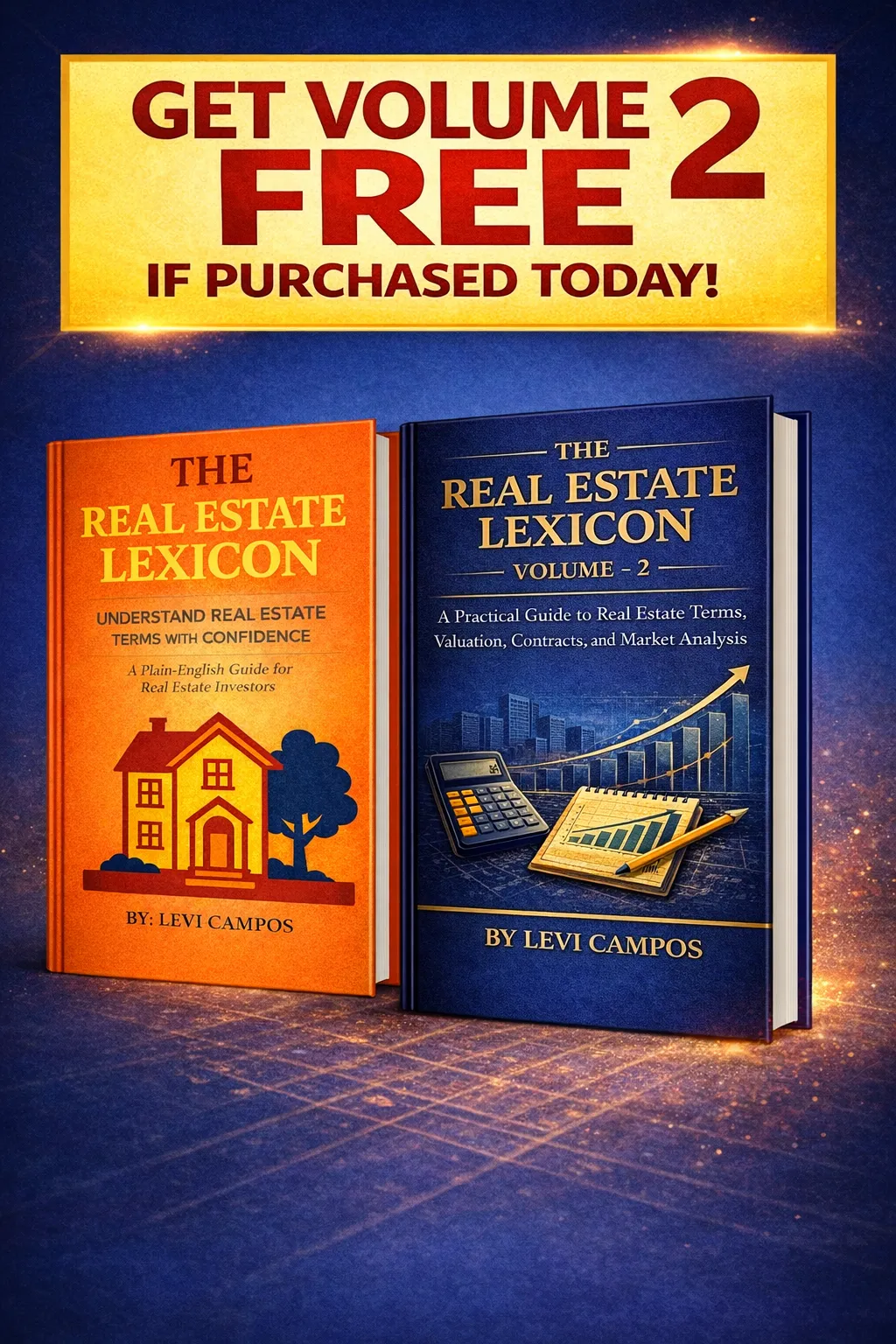 GET VOLUME 2
FREE
IF PURCHASED TODAY!

THE
REAL ESTATE LEXICON

UNDERSTAND REAL ESTATE TERMS WITH CONFIDENCE

A Plain-English Guide for Real Estate Investors

BY: LEVI CAMPOS

THE
REAL ESTATE LEXICON
VOLUME - 2

A Practical Guide to Real Estate Terms, Valuation, Contracts, and Market Analysis

BY LEVI CAMPOS