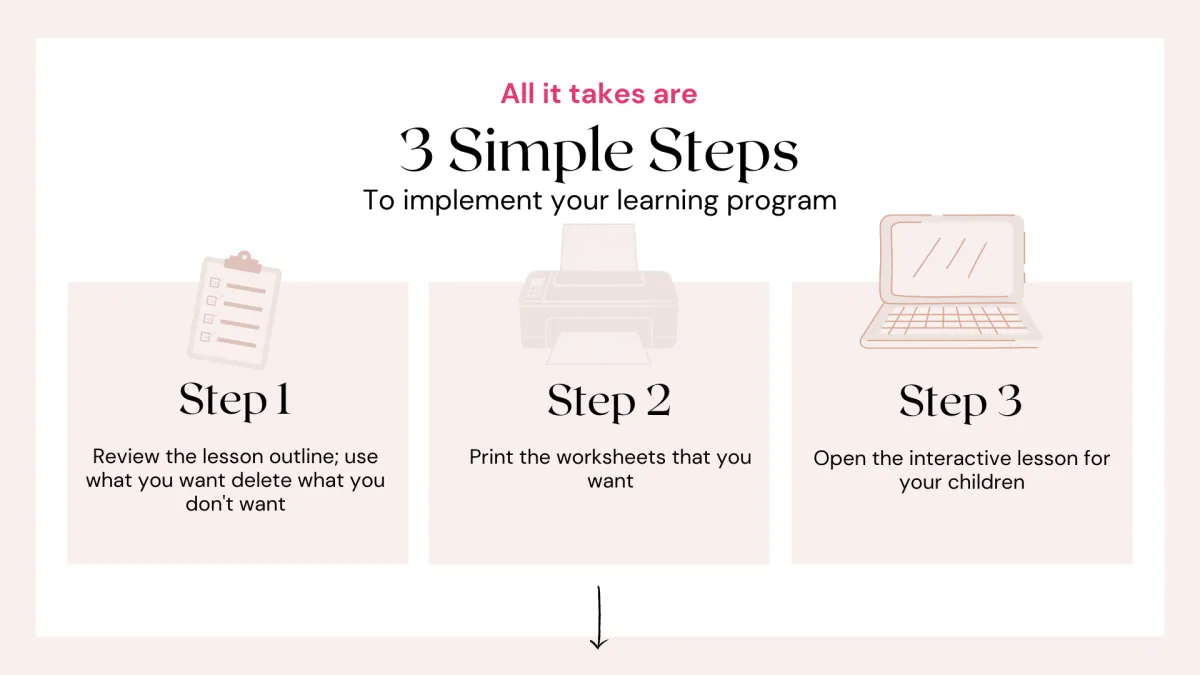 All it takes are

3 Simple Steps

To implement your learning program

Step 1

Review the lesson outline; use what you want delete what you don't want

Step 2

Print the worksheets that you want

Step 3

Open the interactive lesson for your children