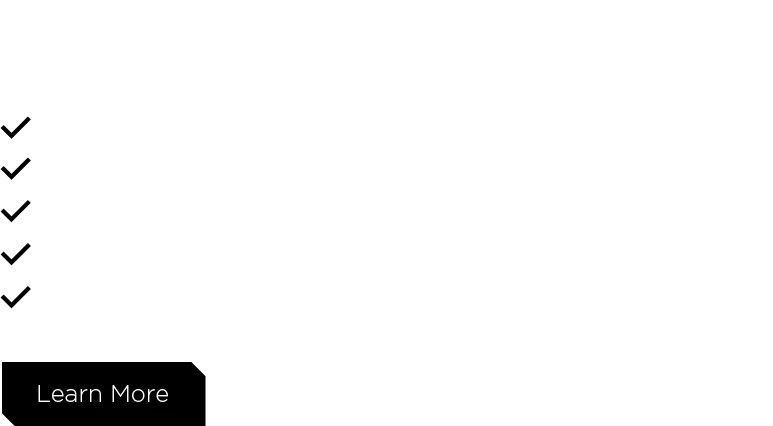 ✓
✓
✓
✓
✓

Learn More