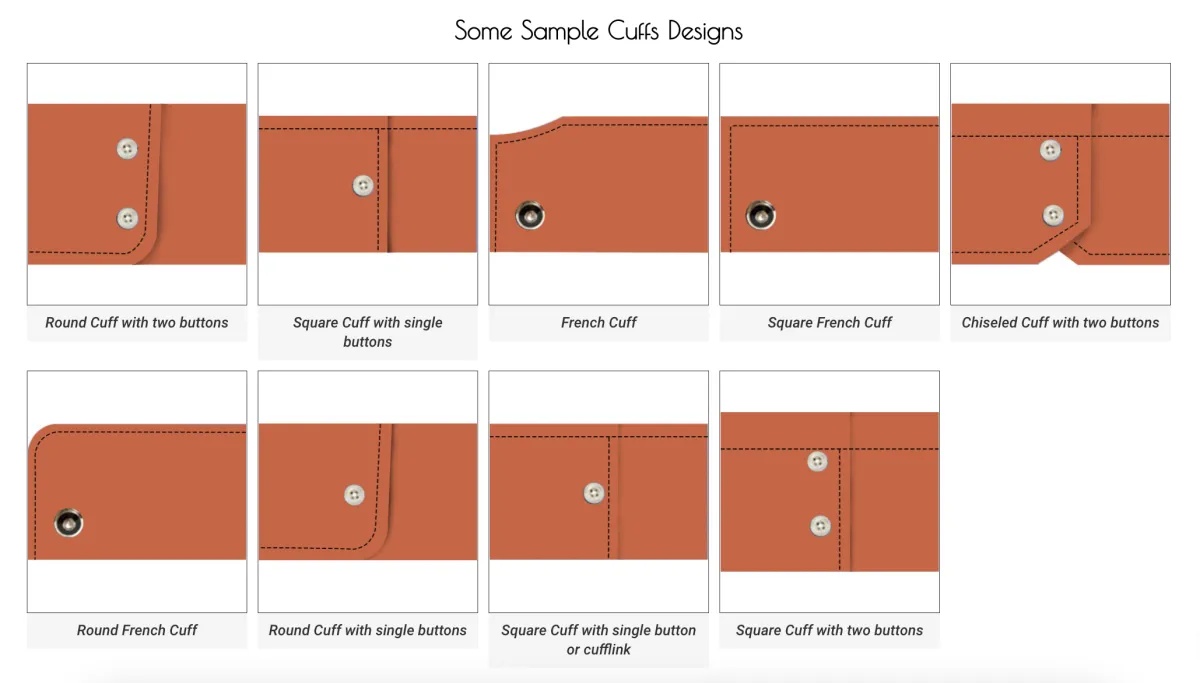 Some Sample Cuffs Designs

Round Cuff with two buttons

Square Cuff with single buttons

French Cuff

Square French Cuff

Chiseled Cuff with two buttons

Round French Cuff

Round Cuff with single buttons

Square Cuff with single button or cufflink

Square Cuff with two buttons