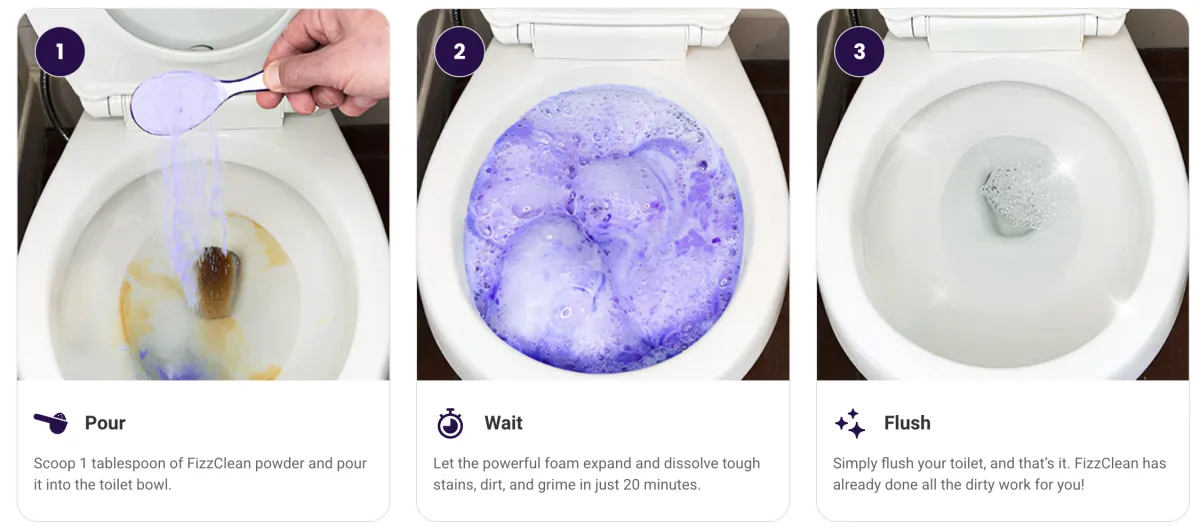 1

Pour

Scoop 1 tablespoon of FizzClean powder and pour it into the toilet bowl.

2

Wait

Let the powerful foam expand and dissolve tough stains, dirt, and grime in just 20 minutes.

3

Flush

Simply flush your toilet, and that's it. FizzClean has already done all the dirty work for you!