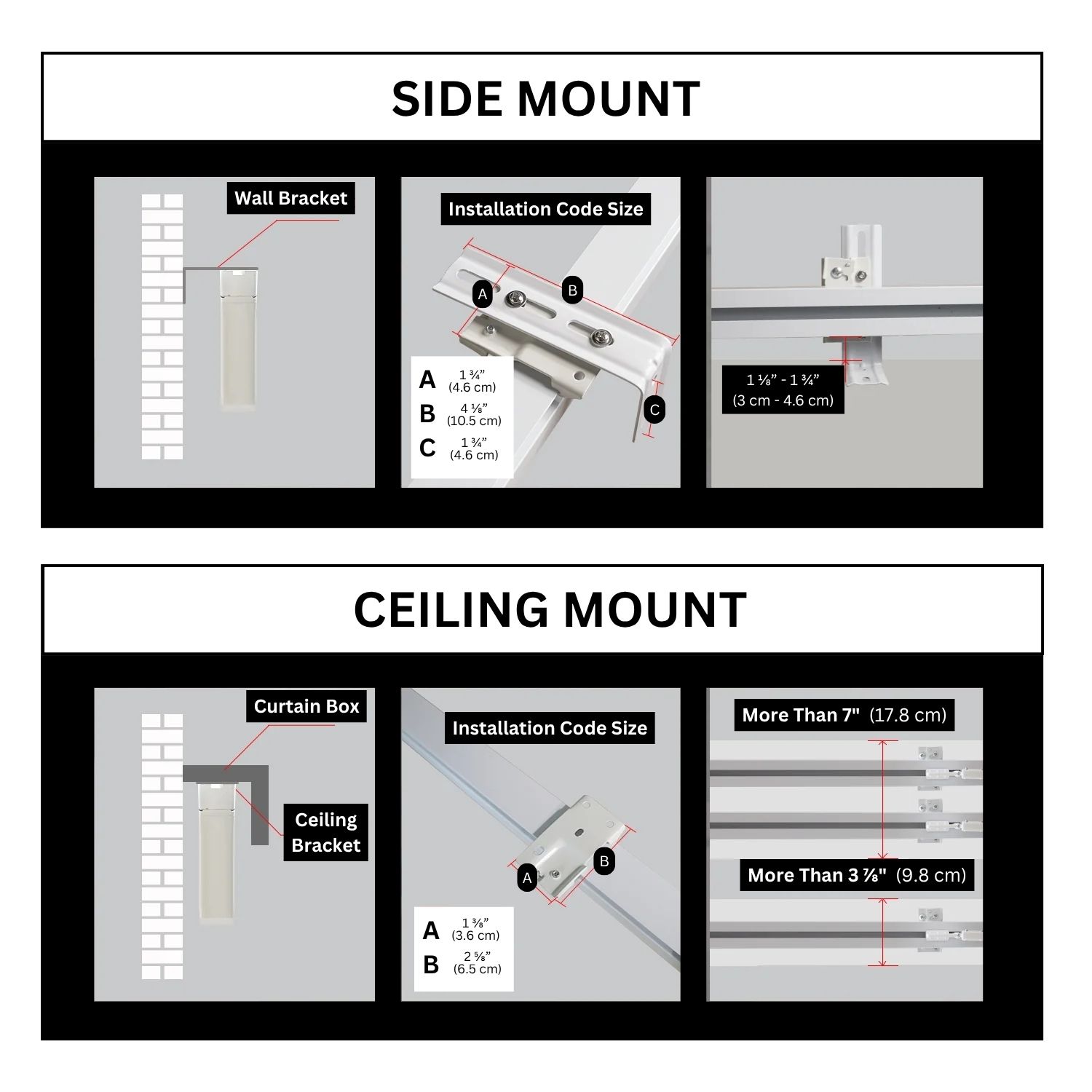 SIDE MOUNT

Wall Bracket

Installation Code Size

A

B

C

A 1 ¾” (4.6 cm)
B 4 ⅛” (10.5 cm)
C 1 ¾” (4.6 cm)

1 ⅛” - 1 ¾” (3 cm - 4.6 cm)

CEILING MOUNT

Curtain Box

Ceiling Bracket

Installation Code Size

A

B

A 1 ⅜” (3.6 cm)
B 2 ⅝” (6.5 cm)

More Than 7" (17.8 cm)

More Than 3 ⅞" (9.8 cm)