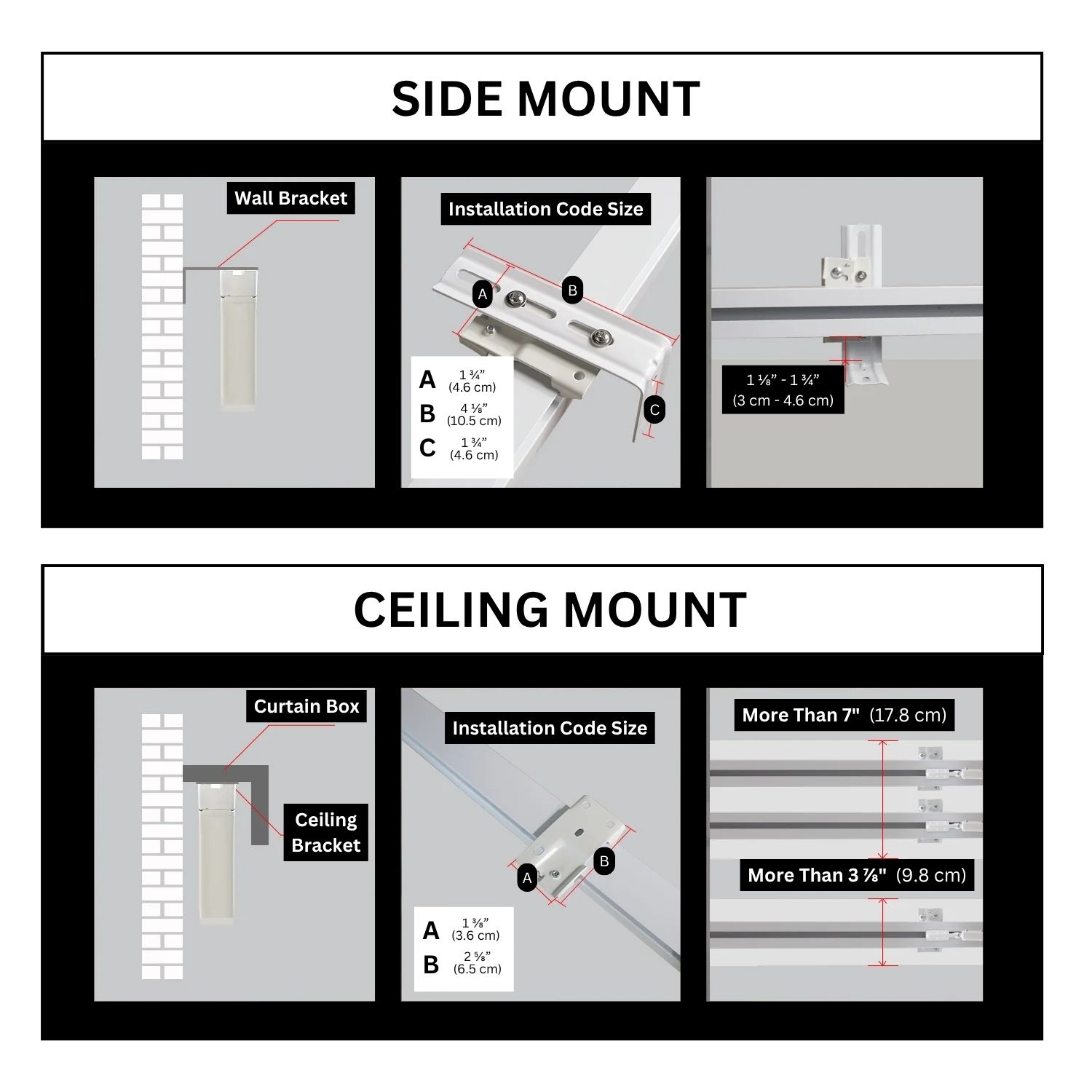 SIDE MOUNT

Wall Bracket

Installation Code Size

A

B

C

A 1 ¾”
(4.6 cm)
B 4 ⅛”
(10.5 cm)
C 1 ¾”
(4.6 cm)

1 ⅛” - 1 ¾”
(3 cm - 4.6 cm)

CEILING MOUNT

Curtain Box

Ceiling Bracket

Installation Code Size

A

B

A 1 ⅜”
(3.6 cm)
B 2 ⅝”
(6.5 cm)

More Than 7" (17.8 cm)

More Than 3 ⅞" (9.8 cm)