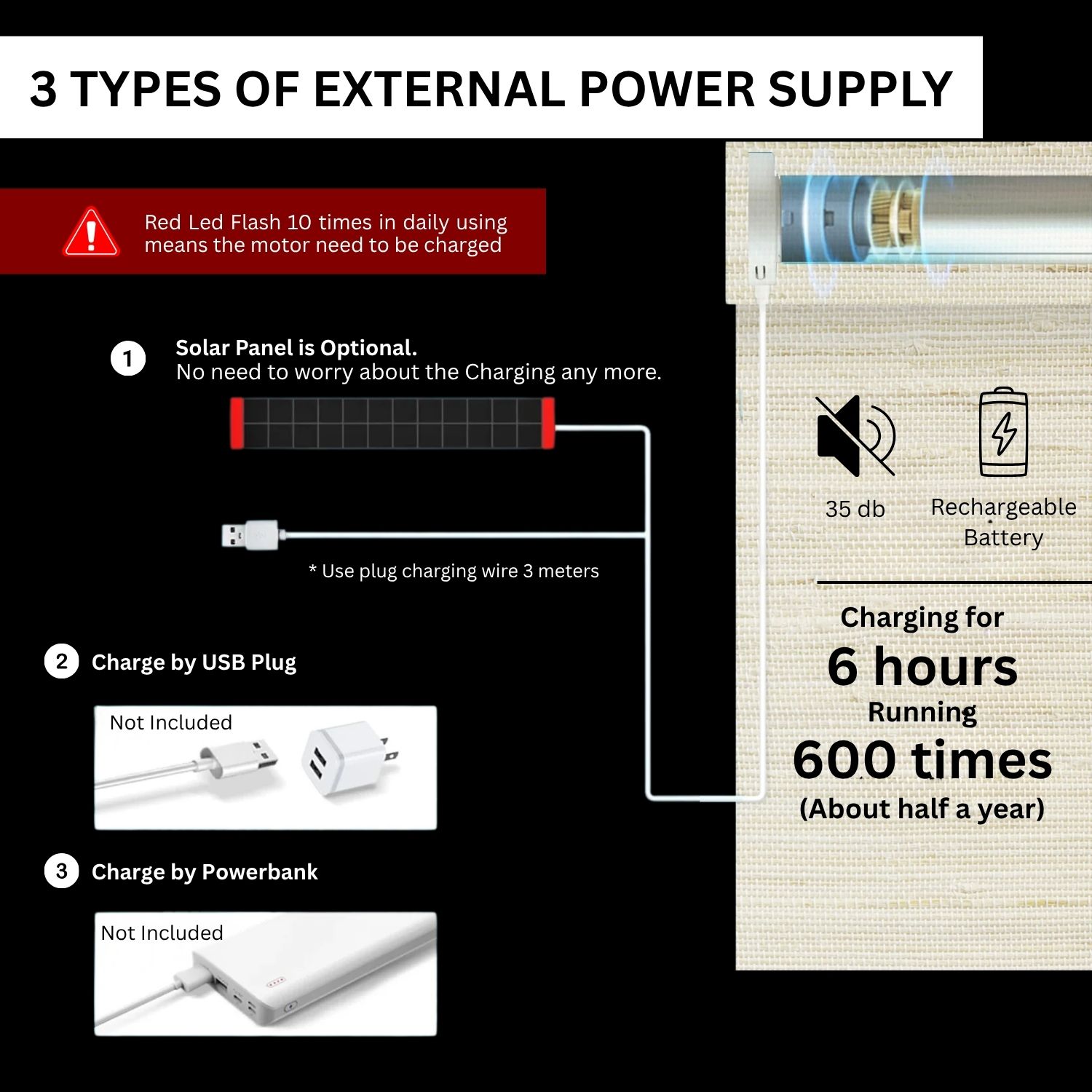 3 TYPES OF EXTERNAL POWER SUPPLY

Red Led Flash 10 times in daily using means the motor need to be charged

1 Solar Panel is Optional.
No need to worry about the Charging any more.

* Use plug charging wire 3 meters

2 Charge by USB Plug

Not Included

3 Charge by Powerbank

Not Included

35 db

Rechargeable Battery

Charging for
6 hours
Running
600 times
(About half a year)