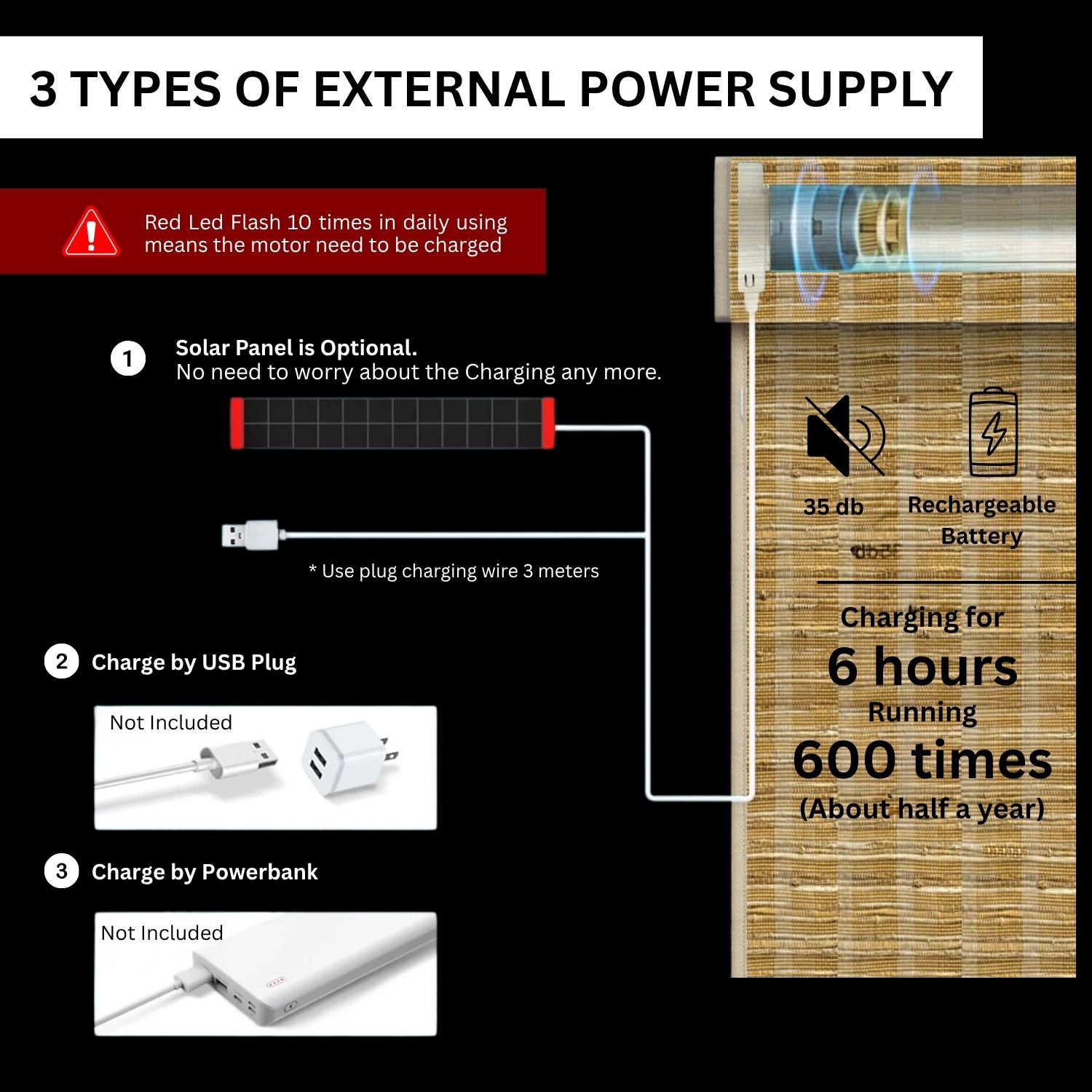 3 TYPES OF EXTERNAL POWER SUPPLY

Red Led Flash 10 times in daily using means the motor need to be charged

1 Solar Panel is Optional.
No need to worry about the Charging any more.

* Use plug charging wire 3 meters

2 Charge by USB Plug

Not Included

3 Charge by Powerbank

Not Included

35 db

Rechargeable Battery

Charging for
6 hours
Running
600 times
(About half a year)