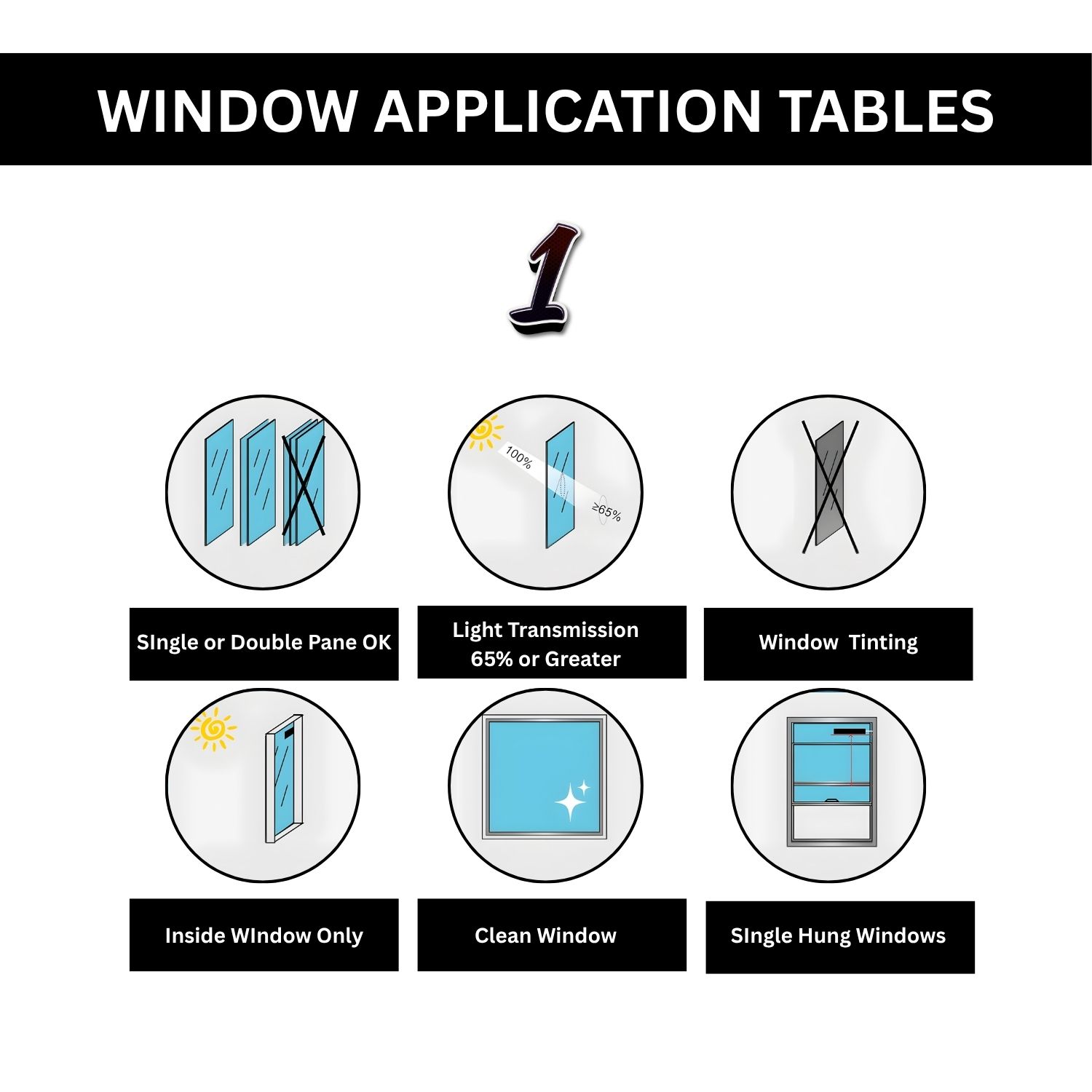 WINDOW APPLICATION TABLES

1

100%

≥65%

SIngle or Double Pane OK

Light Transmission 65% or Greater

Window Tinting

Inside WIndow Only

Clean Window

SIngle Hung Windows