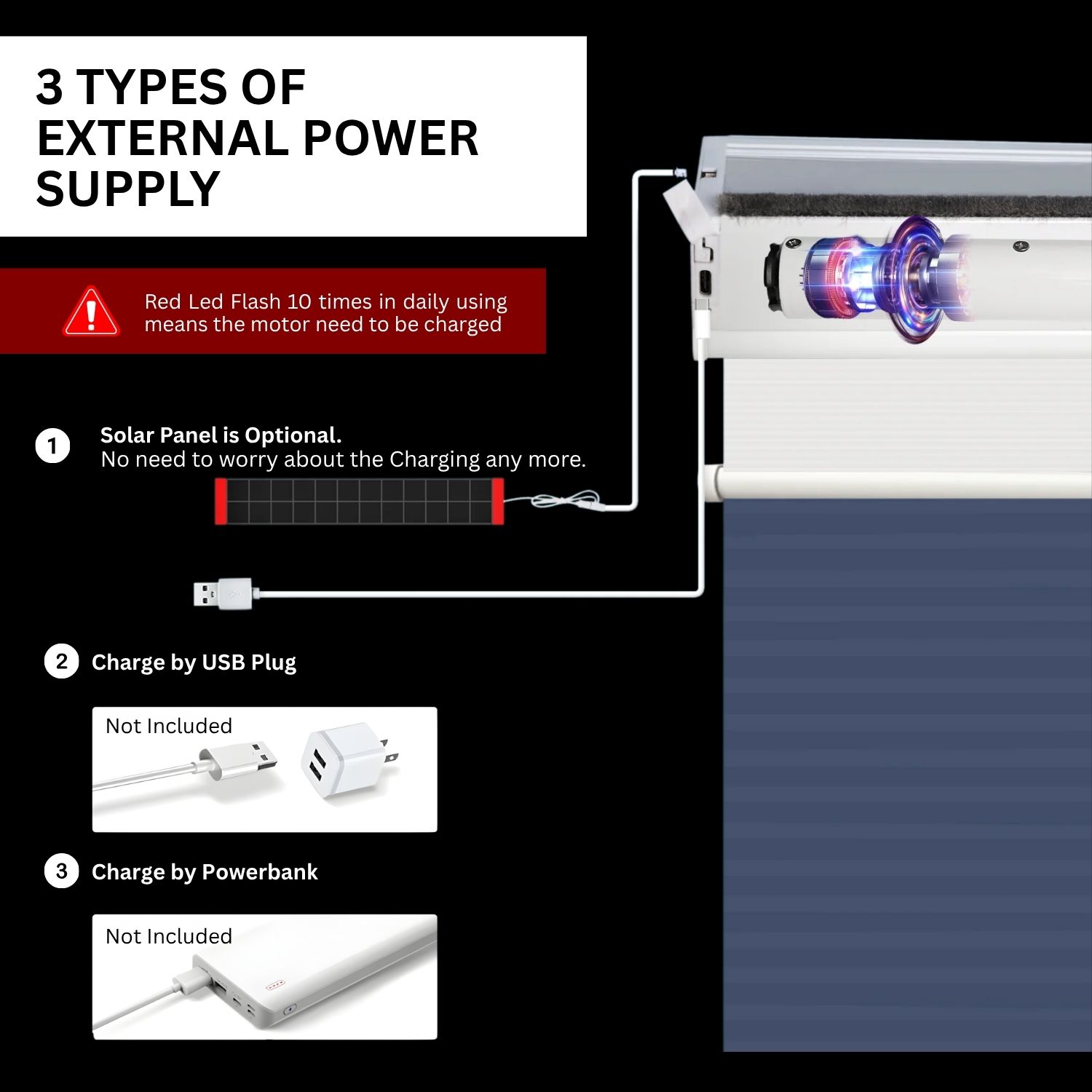 3 TYPES OF EXTERNAL POWER SUPPLY

Red Led Flash 10 times in daily using means the motor need to be charged

1 Solar Panel is Optional.
No need to worry about the Charging any more.

2 Charge by USB Plug

Not Included

3 Charge by Powerbank

Not Included