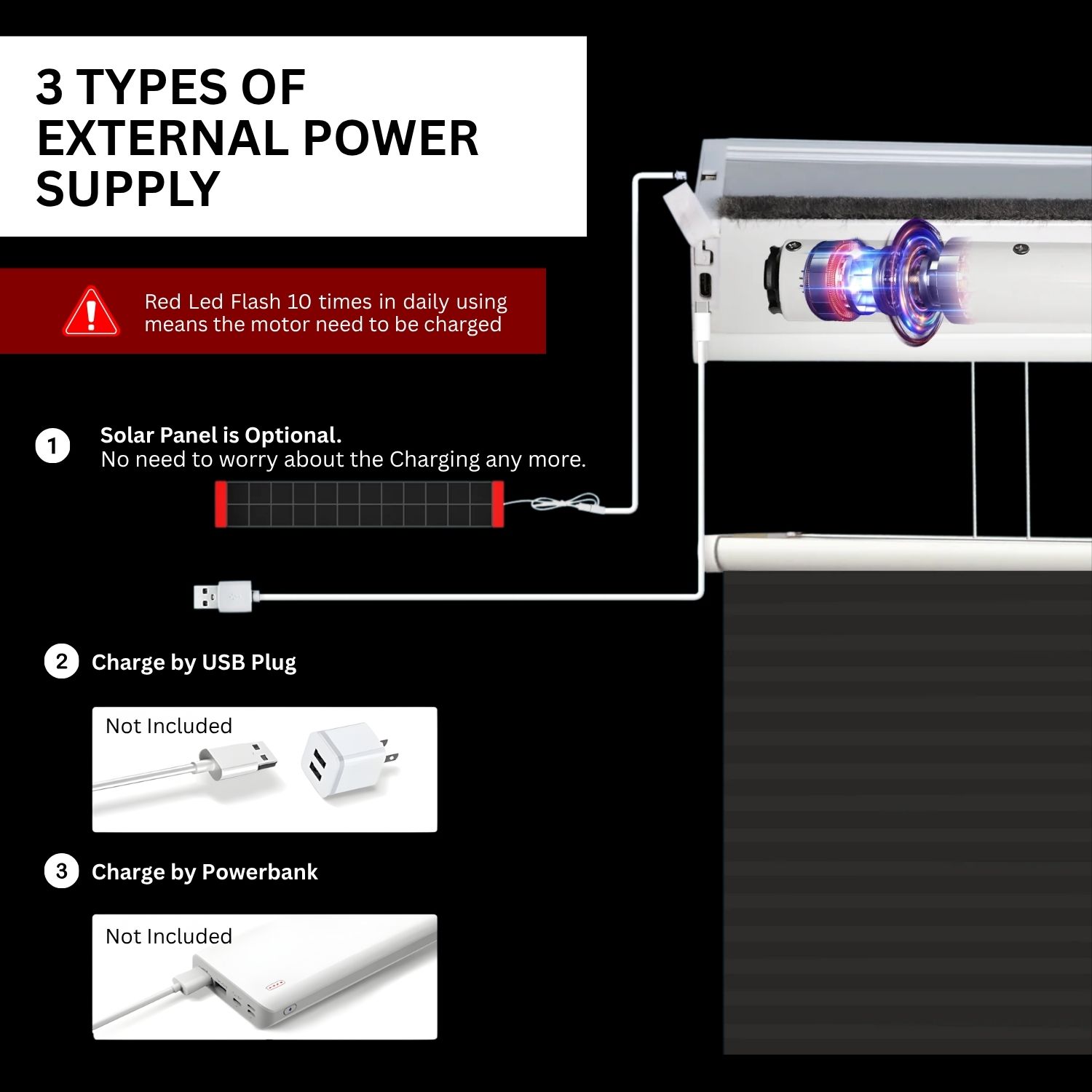 3 TYPES OF EXTERNAL POWER SUPPLY

Red Led Flash 10 times in daily using means the motor need to be charged

1 Solar Panel is Optional.
No need to worry about the Charging any more.

2 Charge by USB Plug

Not Included

3 Charge by Powerbank

Not Included