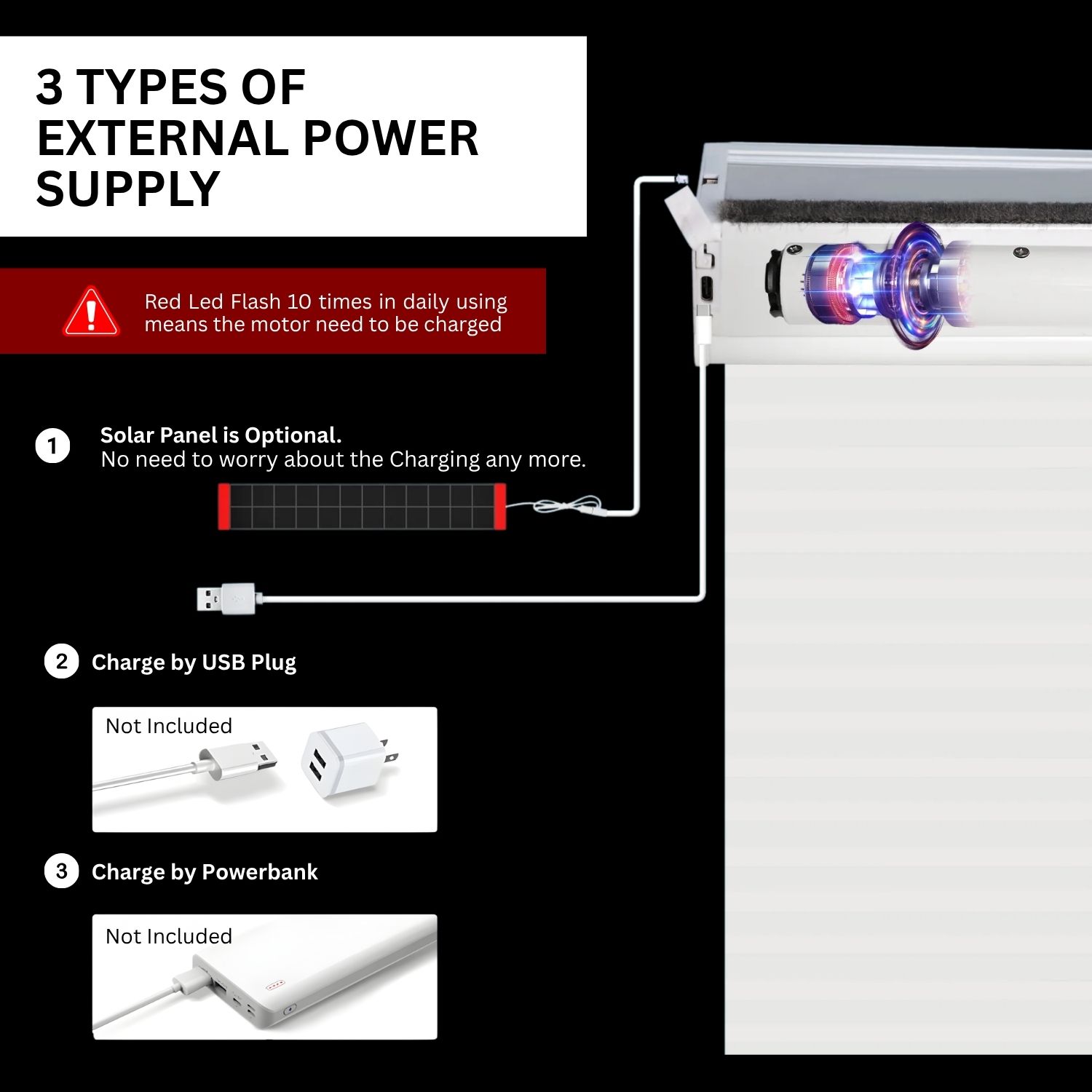 3 TYPES OF EXTERNAL POWER SUPPLY

Red Led Flash 10 times in daily using means the motor need to be charged

1 Solar Panel is Optional.
No need to worry about the Charging any more.

2 Charge by USB Plug

Not Included

3 Charge by Powerbank

Not Included