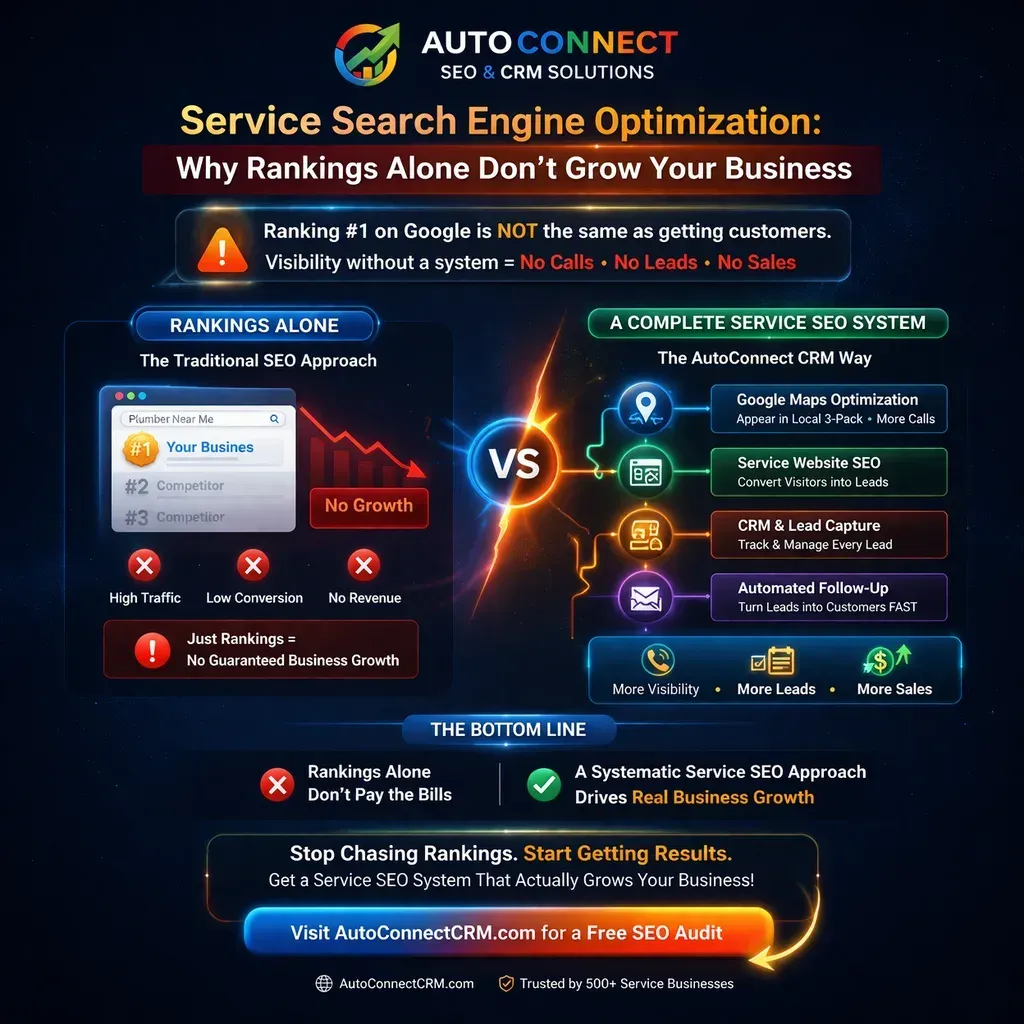 AUTO CONNECT
SEO & CRM SOLUTIONS

Service Search Engine Optimization:
Why Rankings Alone Don't Grow Your Business

Ranking #1 on Google is NOT the same as getting customers.
Visibility without a system = No Calls • No Leads • No Sales

RANKINGS ALONE
The Traditional SEO Approach

Plumber Near Me
#1 Your Busines
#2 Competitor
#3 Competitor

No Growth

High Traffic
Low Conversion
No Revenue

Just Rankings = No Guaranteed Business Growth

VS

A COMPLETE SERVICE SEO SYSTEM
The AutoConnect CRM Way

Google Maps Optimization
Appear in Local 3-Pack • More Calls

Service Website SEO
Convert Visitors into Leads

CRM & Lead Capture
Track & Manage Every Lead

Automated Follow-Up
Turn Leads into Customers FAST

More Visibility • More Leads • More Sales

THE BOTTOM LINE

Rankings Alone Don't Pay the Bills

A Systematic Service SEO Approach Drives Real Business Growth

Stop Chasing Rankings. Start Getting Results.
Get a Service SEO System That Actually Grows Your Business!

Visit AutoConnectCRM.com for a Free SEO Audit

AutoConnectCRM.com
Trusted by 500+ Service Businesses