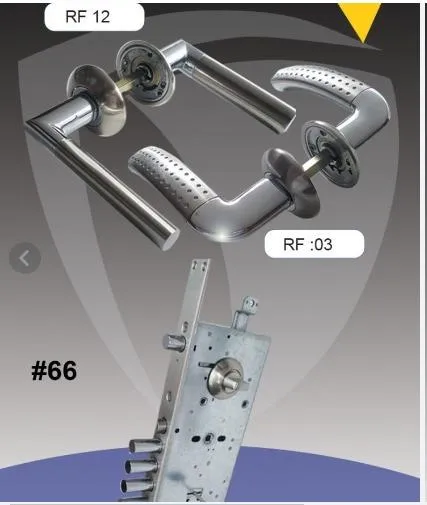 RF 12

RF :03

#66