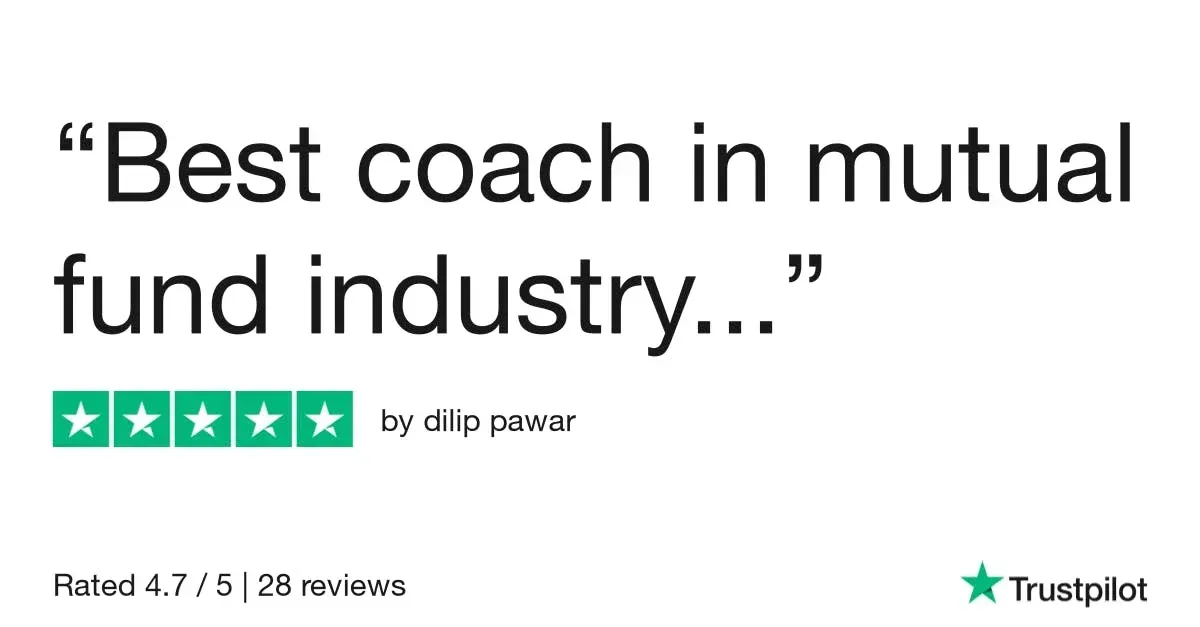 "Best coach in mutual fund industry..."

by dilip pawar

Rated 4.7 / 5 | 28 reviews

Trustpilot