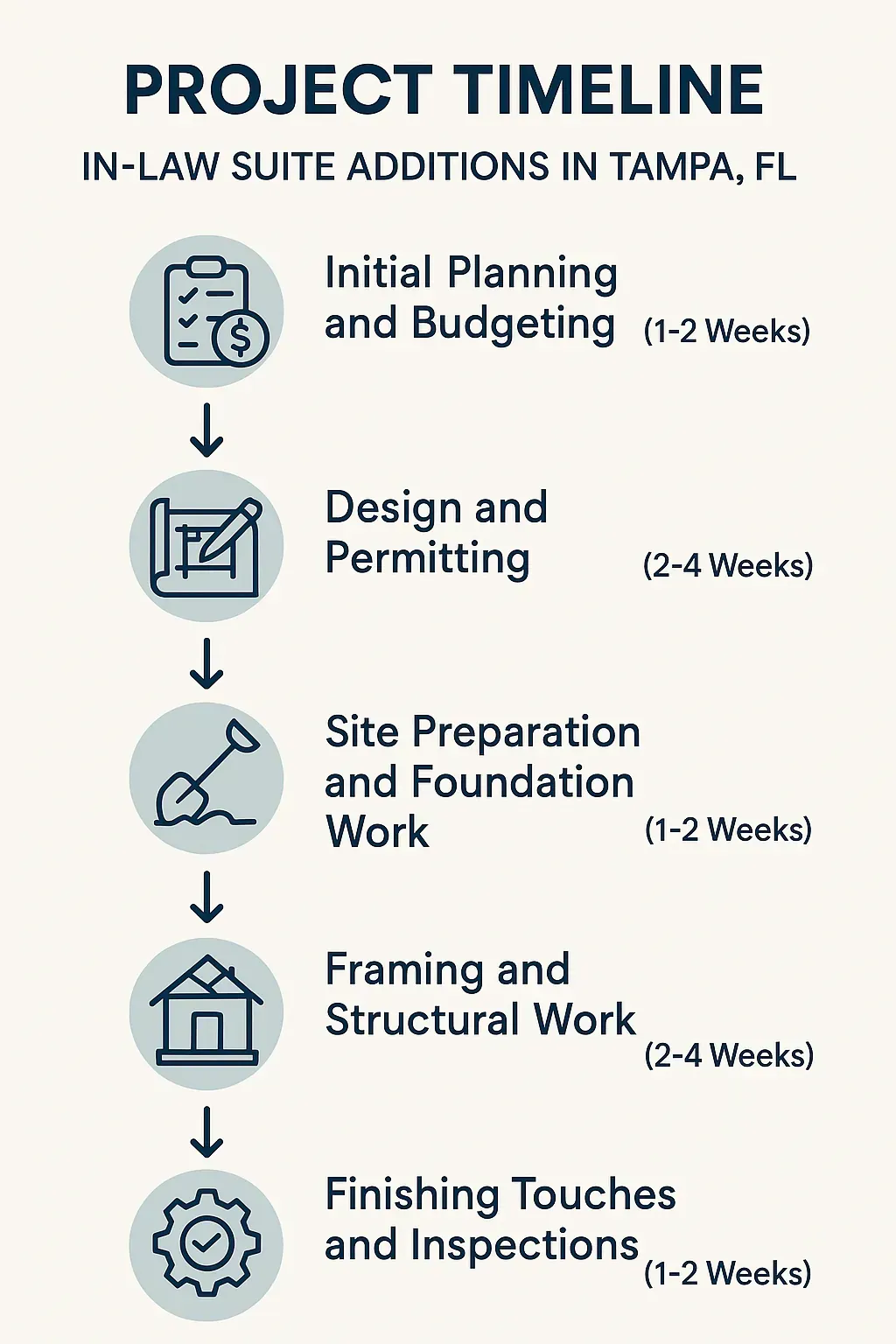 PROJECT TIMELINE

IN-LAW SUITE ADDITIONS IN TAMPA, FL

Initial Planning and Budgeting (1-2 Weeks)

Design and Permitting (2-4 Weeks)

Site Preparation and Foundation Work (1-2 Weeks)

Framing and Structural Work (2-4 Weeks)

Finishing Touches and Inspections (1-2 Weeks)