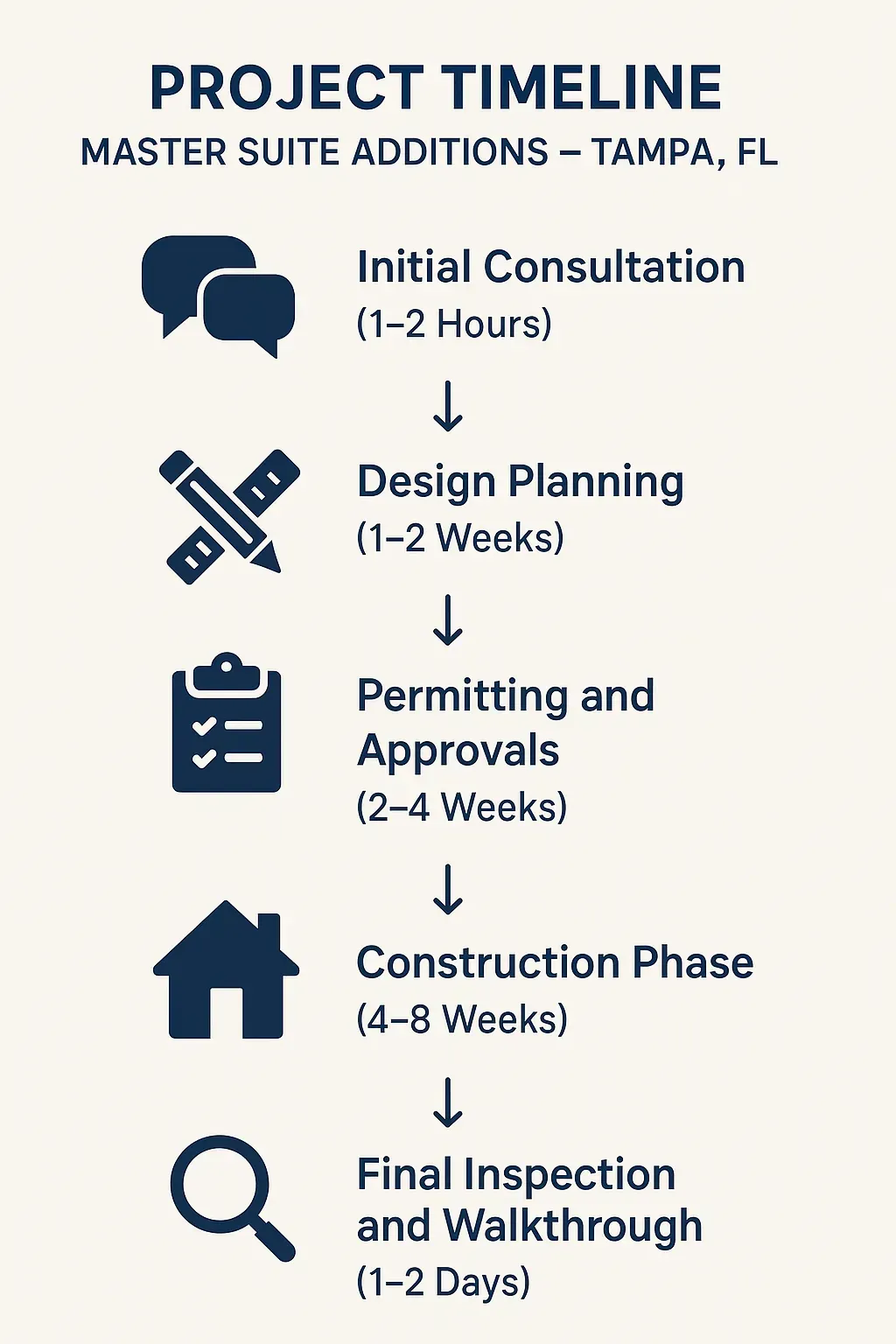 PROJECT TIMELINE
MASTER SUITE ADDITIONS – TAMPA, FL

Initial Consultation
(1–2 Hours)

↓

Design Planning
(1–2 Weeks)

↓

Permitting and Approvals
(2–4 Weeks)

↓

Construction Phase
(4–8 Weeks)

↓

Final Inspection and Walkthrough
(1–2 Days)