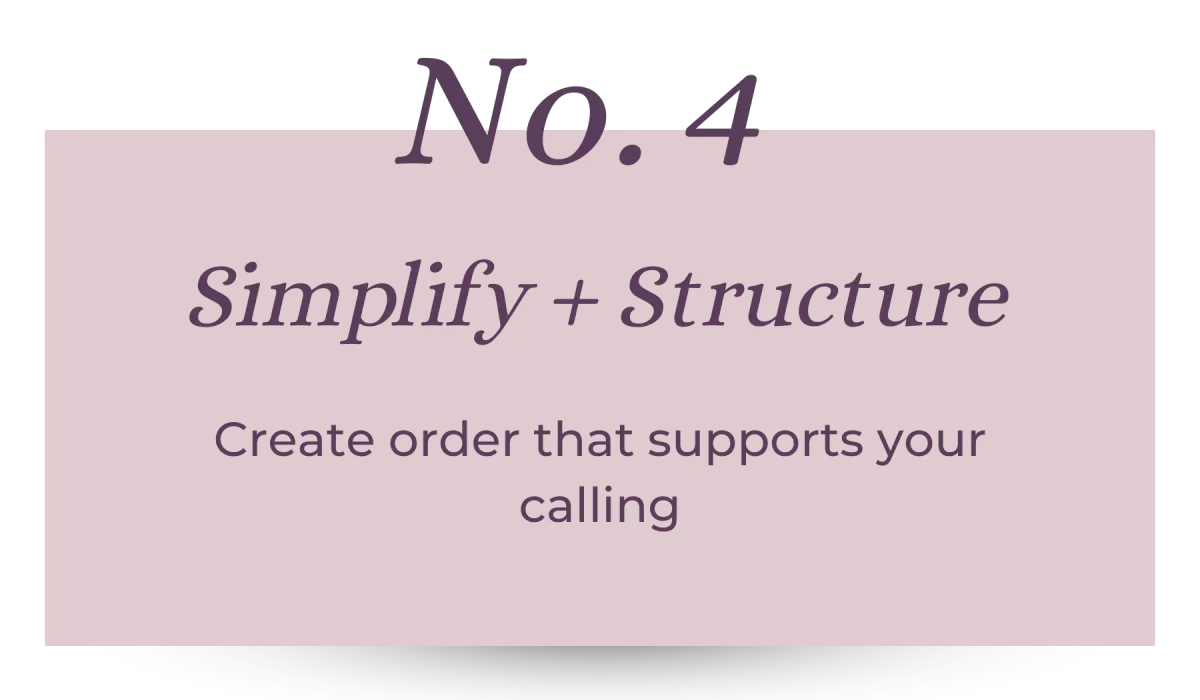 No. 4

Simplify + Structure

Create order that supports your calling