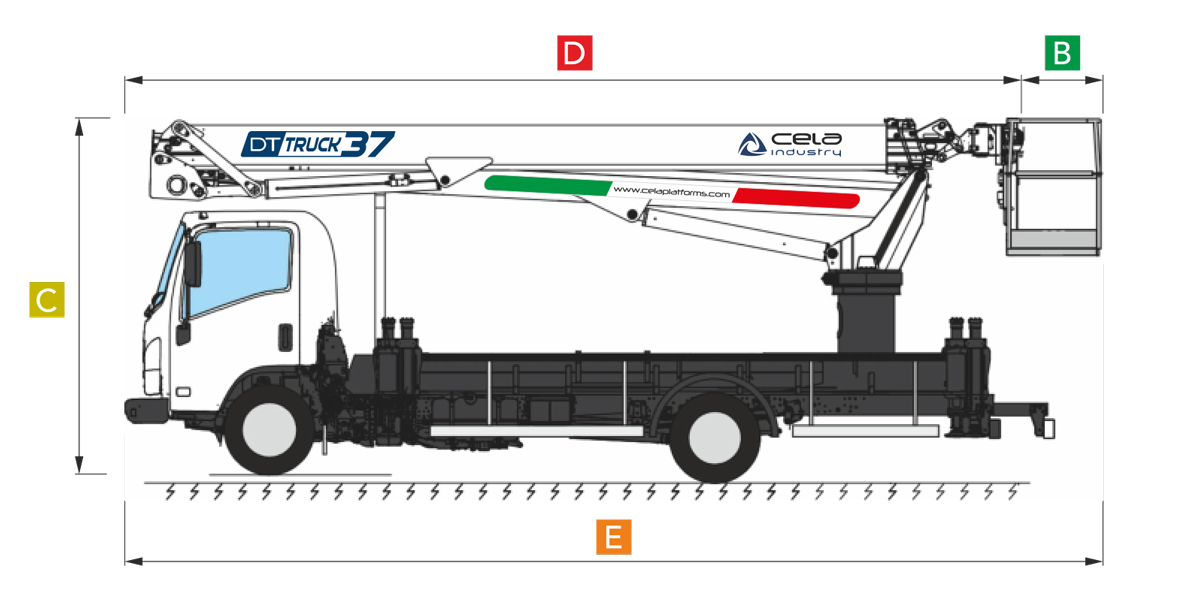 D

B

DT TRUCK 37

cela
industry

www.celaplatforms.com

C

E