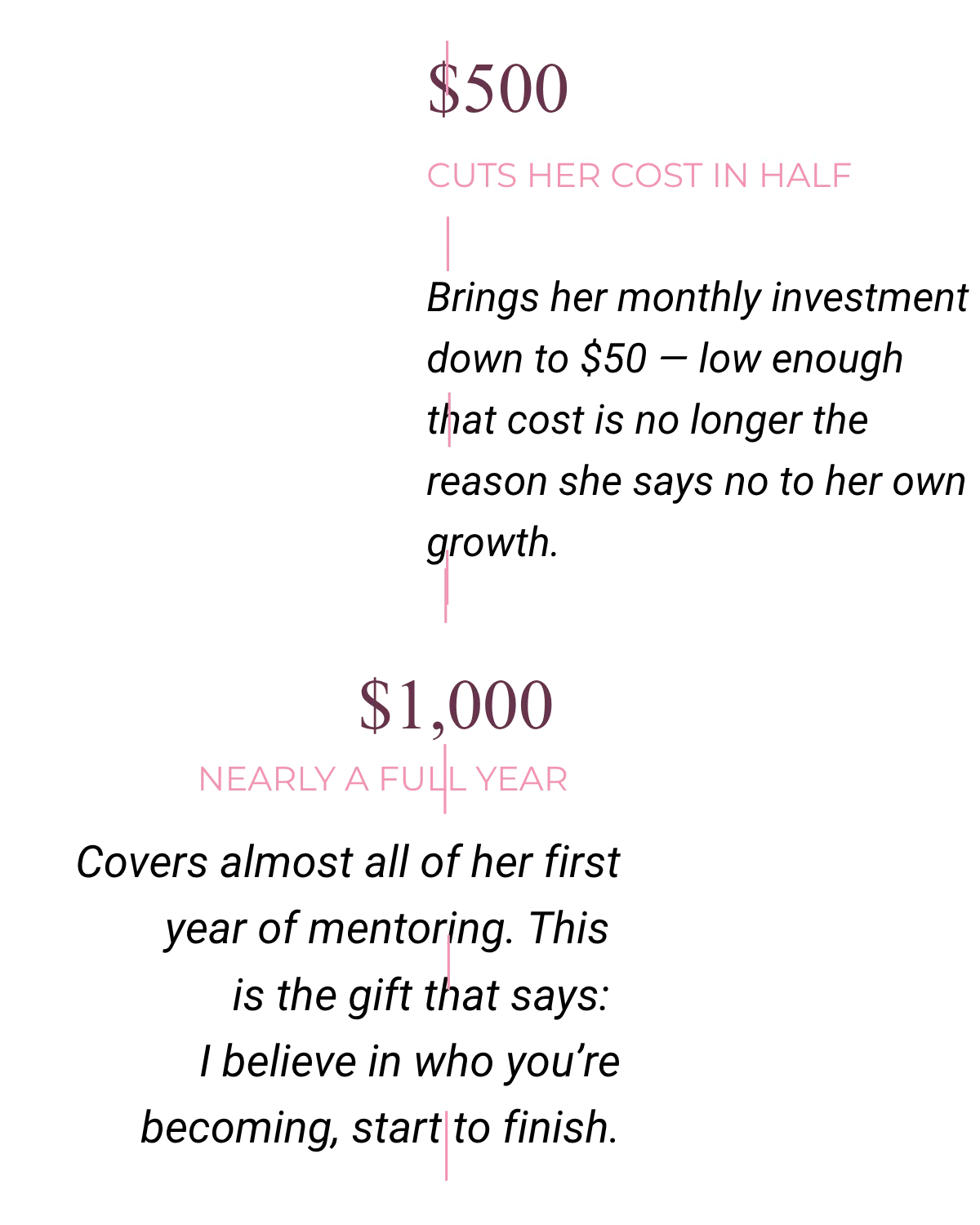 $500

CUTS HER COST IN HALF

Brings her monthly investment down to $50 — low enough that cost is no longer the reason she says no to her own growth.

$1,000

NEARLY A FULL YEAR

Covers almost all of her first year of mentoring. This is the gift that says: I believe in who you're becoming, start to finish.